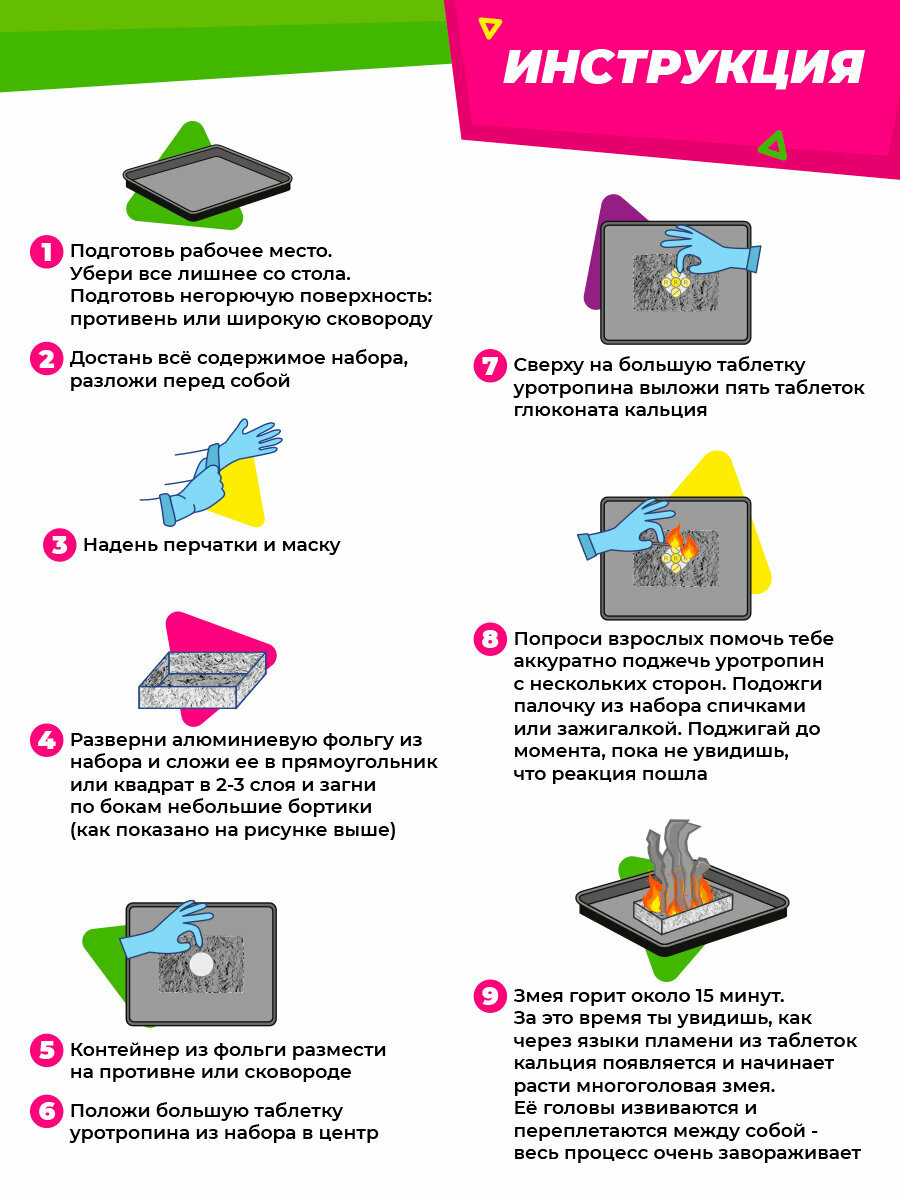 ИНСТРУКЦИЯ

1 Подготовь рабочее место. Убери все лишнее со стола. Подготовь негорючую поверхность: противень или широкую сковороду

2 Достань всё содержимое набора, разложи перед собой

3 Надень перчатки и маску

4 Разверни алюминиевую фольгу из набора и сложи ее в прямоугольник или квадрат в 2-3 слоя и загни по бокам небольшие бортики (как показано на рисунке выше)

5 Контейнер из фольги размести на противне или сковороде

6 Положи большую таблетку уротропина из набора в центр

7 Сверху на большую таблетку уротропина выложи пять таблеток глюконата кальция

8 Попроси взрослых помочь тебе аккуратно поджечь уротропин с нескольких сторон. Подожги палочку из набора спичками или зажигалкой. Поджигай до момента, пока не увидишь, что реакция пошла

9 Змея горит около 15 минут. За это время ты увидишь, как через языки пламени из таблеток кальция появляется и начинает расти многоголовая змея. Её головы извиваются и переплетаются между собой - весь процесс очень завораживает