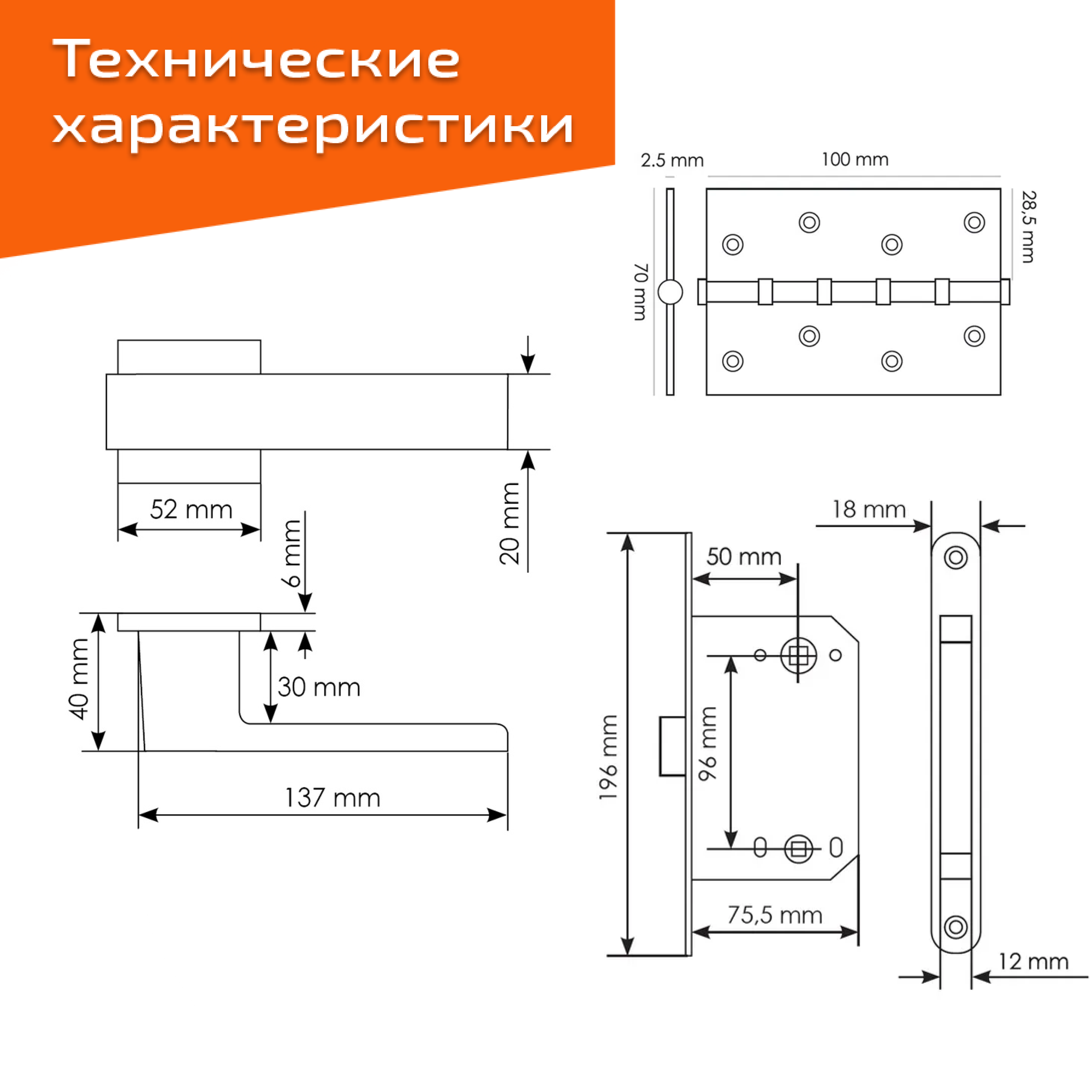 Технические характеристики

2.5 mm
100 mm
28,5 mm
70 mm

52 mm
20 mm
6 mm
40 mm
30 mm
137 mm

18 mm
50 mm
196 mm
96 mm
75,5 mm
12 mm