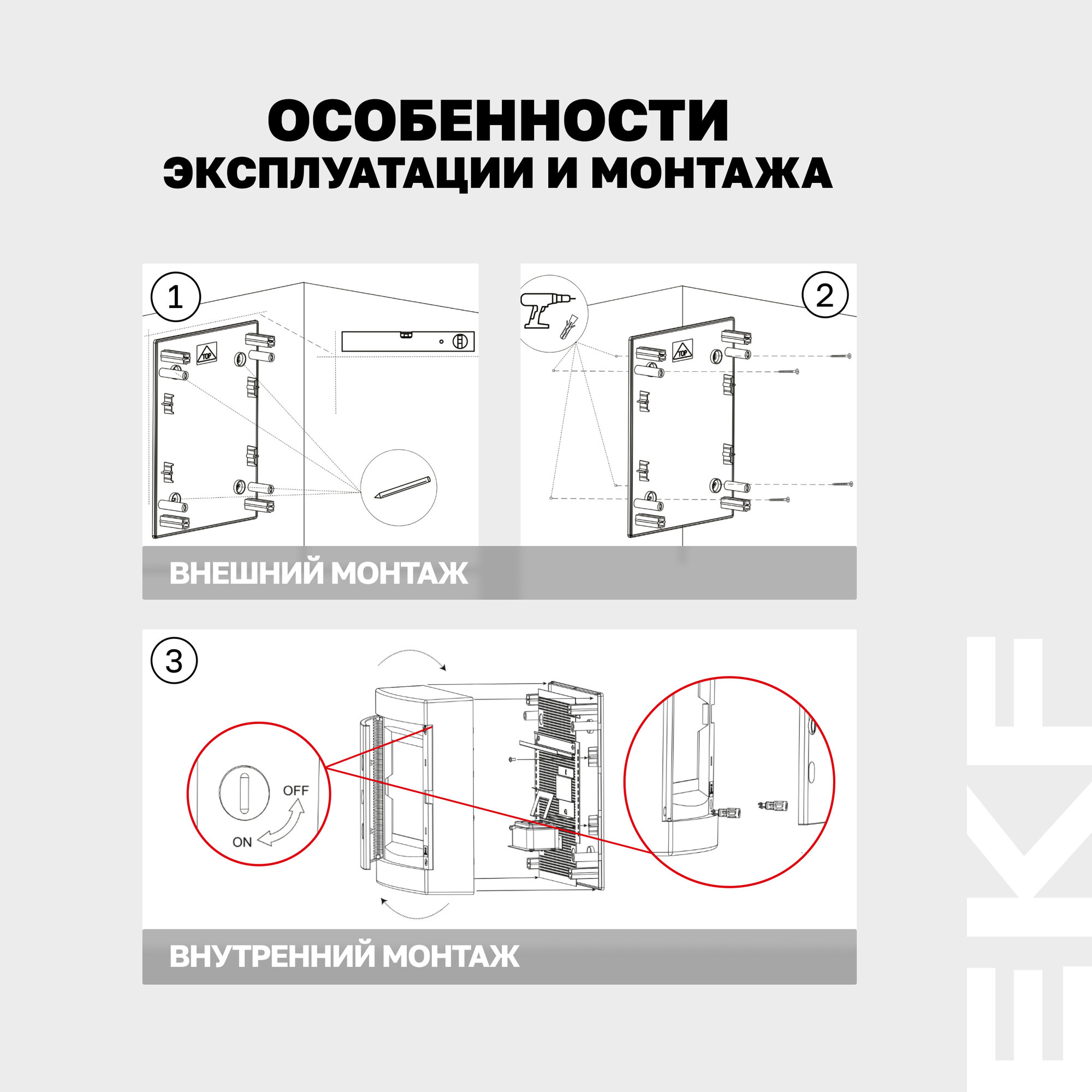 ОСОБЕННОСТИ
ЭКСПЛУАТАЦИИ И МОНТАЖА

1

TOP

2

TOP

ВНЕШНИЙ МОНТАЖ

3

OFF

ON

ВНУТРЕННИЙ МОНТАЖ

EKF