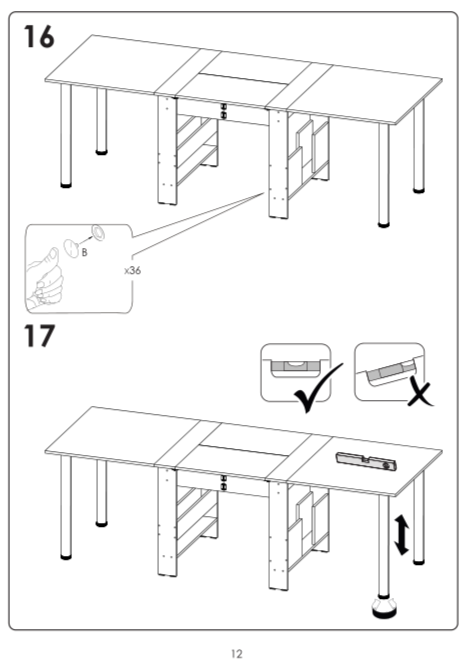 16

B

x36

17

12