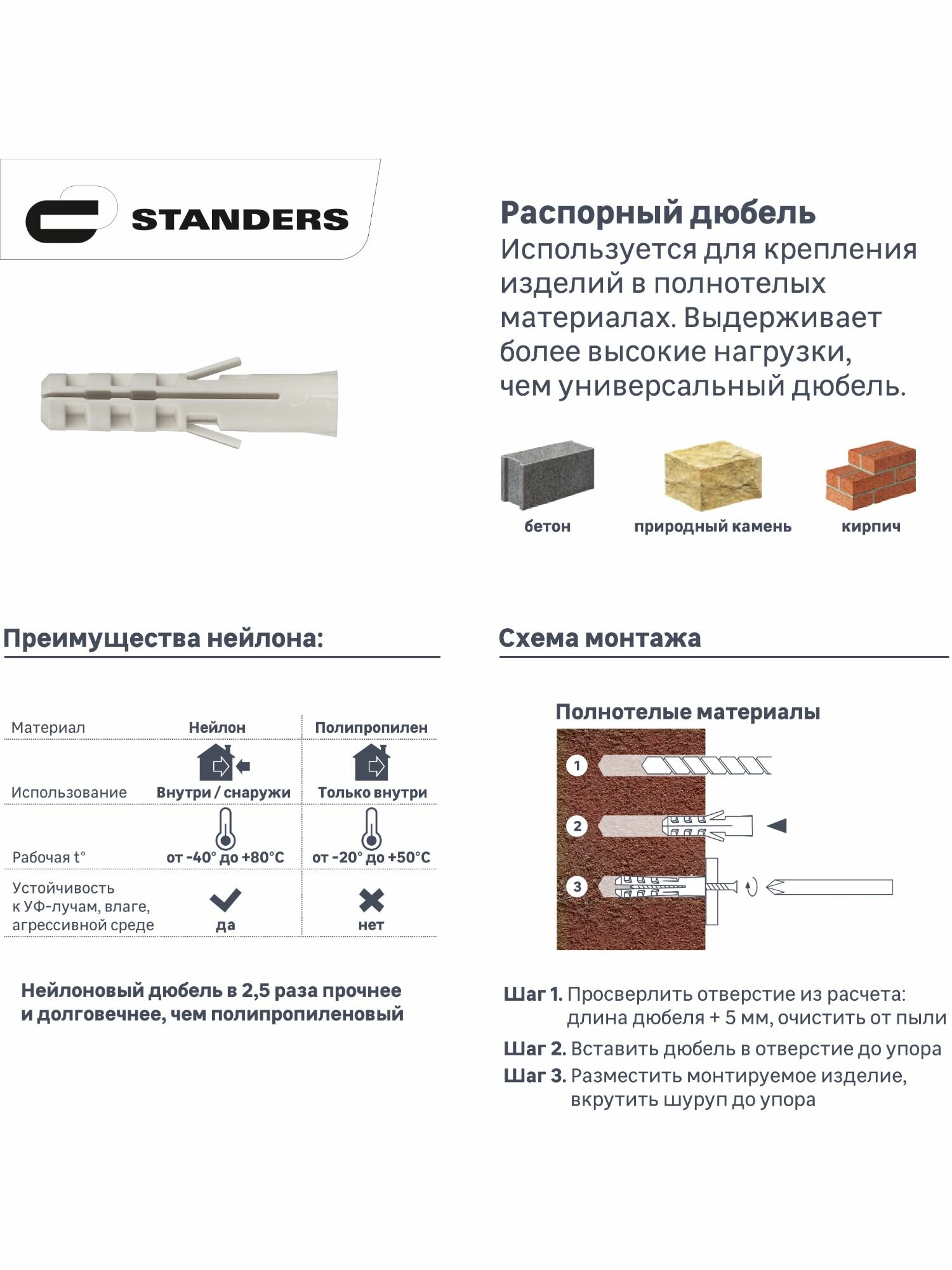 STANDERS

Распорный дюбель
Используется для крепления изделий в полнотелых материалах. Выдерживает более высокие нагрузки, чем универсальный дюбель.

бетон
природный камень
кирпич

Преимущества нейлона:

| Материал | Нейлон | Полипропилен |
|---|---|---|
| Использование | Внутри / снаружи | Только внутри |
| Рабочая t° | от -40° до +80°C | от -20° до +50°C |
| Устойчивость к УФ-лучам, влаге, агрессивной среде | да | нет |

Нейлоновый дюбель в 2,5 раза прочнее и долговечнее, чем полипропиленовый

Схема монтажа

Полнотелые материалы

1
2
3

Шаг 1. Просверлить отверстие из расчета: длина дюбеля + 5 мм, очистить от пыли
Шаг 2. Вставить дюбель в отверстие до упора
Шаг 3. Разместить монтируемое изделие, вкрутить шуруп до упора