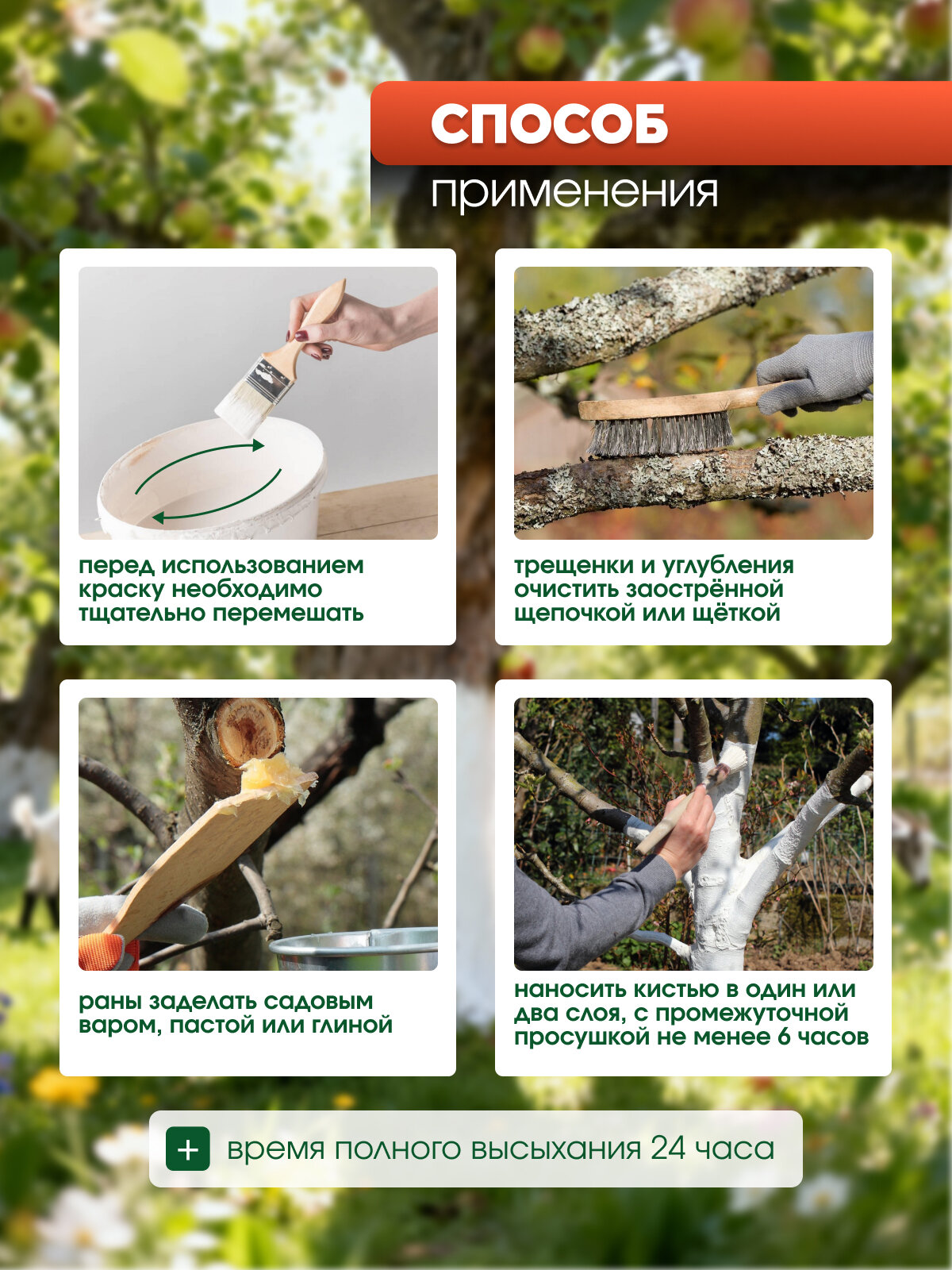 СПОСОБ
применения

перед использованием краску необходимо тщательно перемешать

трещенки и углубления очистить заострённой щепочкой или щёткой

раны заделать садовым варом, пастой или глиной

наносить кистью в один или два слоя, с промежуточной просушкой не менее 6 часов

+ время полного высыхания 24 часа