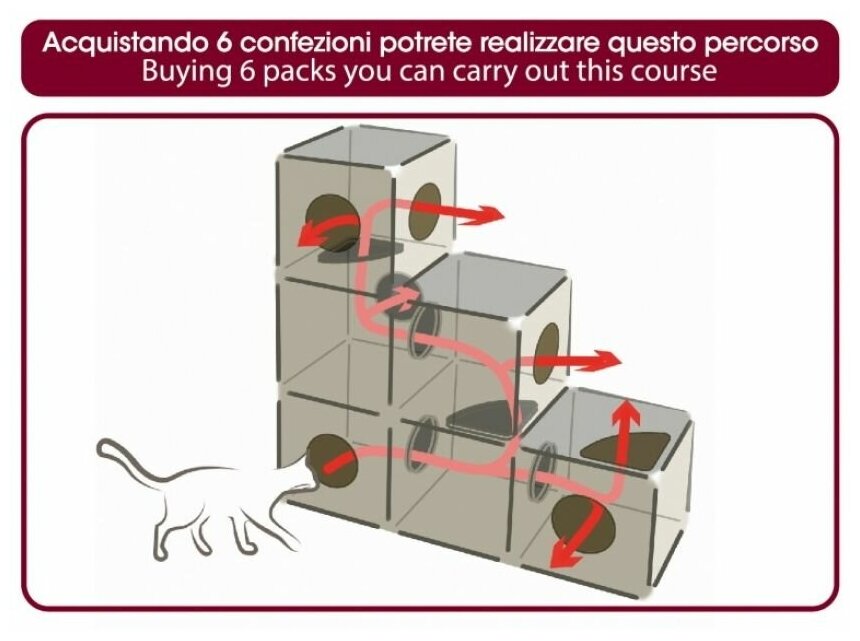 Acquistando 6 confezioni potrete realizzare questo percorso
Buying 6 packs you can carry out this course