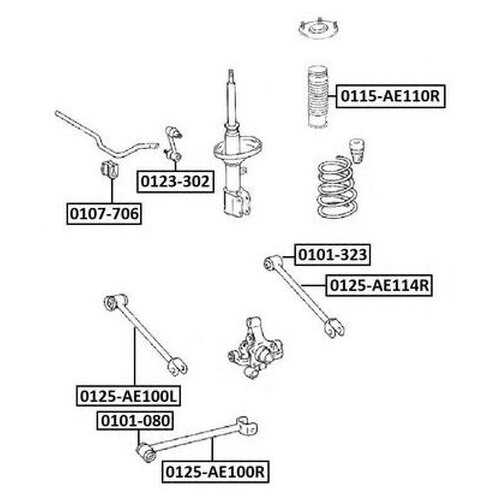 0115-AE110R

0123-302

0107-706

0101-323

0125-AE114R

0125-AE100L

0101-080

0125-AE100R