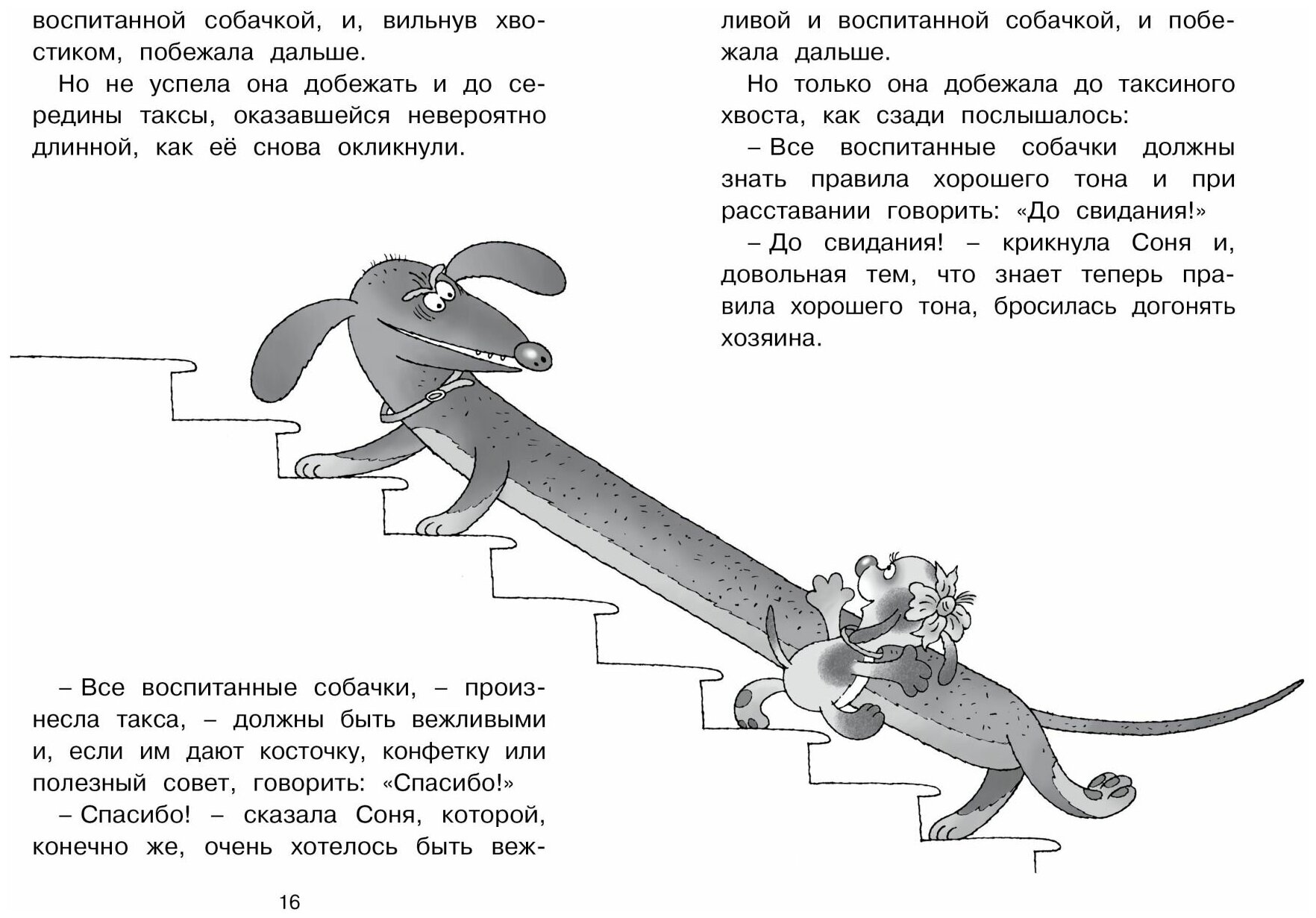 воспитанной собачкой, и, вильнув хвостиком, побежала дальше.

Но не успела она добежать и до середины таксы, оказавшейся невероятно длинной, как её снова окликнули.

– Все воспитанные собачки, – произнесла такса, – должны быть вежливыми и, если им дают косточку, конфетку или полезный совет, говорить: «Спасибо!»

– Спасибо! – сказала Соня, которой, конечно же, очень хотелось быть вежливой и воспитанной собачкой, и побежала дальше.

Но только она добежала до таксиного хвоста, как сзади послышалось:

– Все воспитанные собачки должны знать правила хорошего тона и при расставании говорить: «До свидания!»

– До свидания! – крикнула Соня и, довольная тем, что знает теперь правила хорошего тона, бросилась догонять хозяина.

16