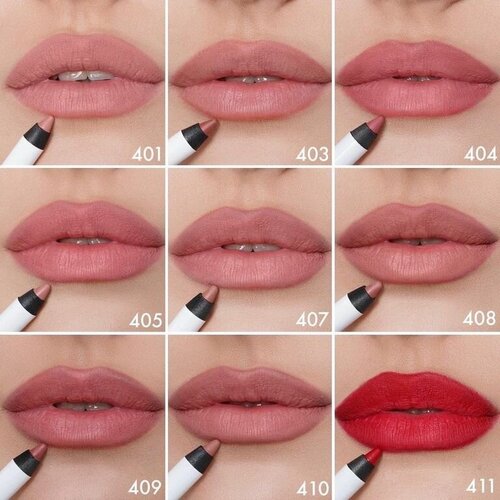 401

403

404

405

407

408

409

410

411