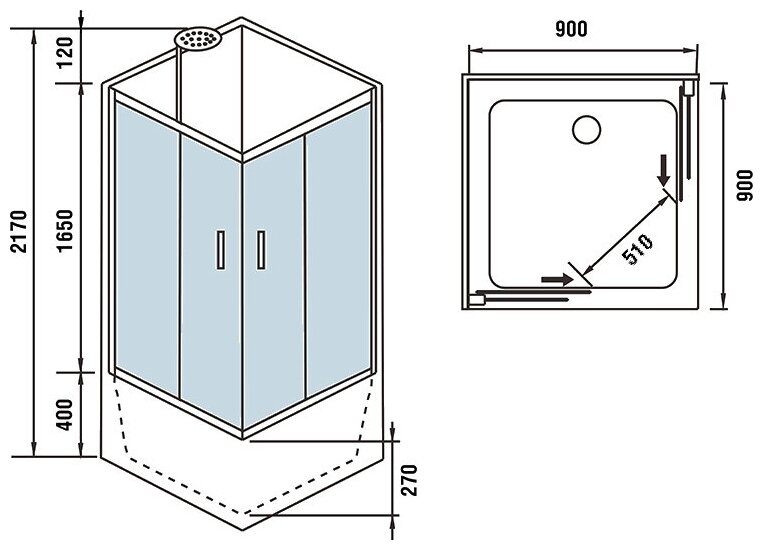 2170

120

1650

400

270

900

900

510