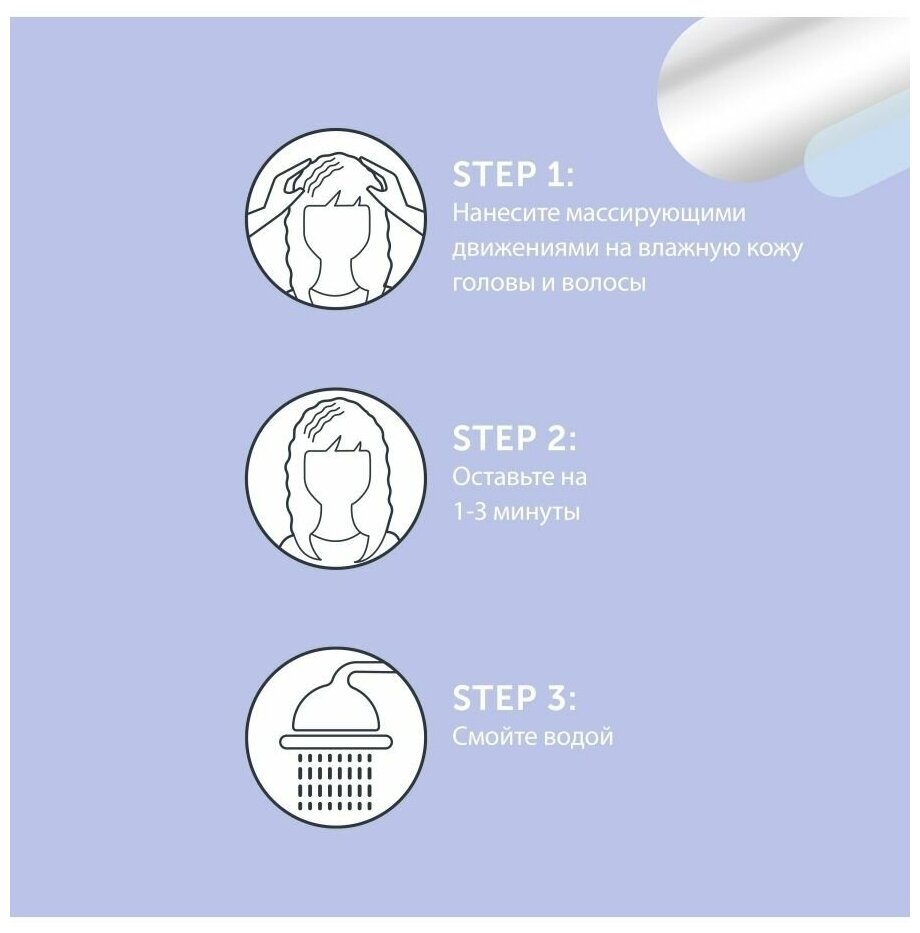 STEP 1:
Нанесите массирующими движениями на влажную кожу головы и волосы

STEP 2:
Оставьте на 1-3 минуты

STEP 3:
Смойте водой