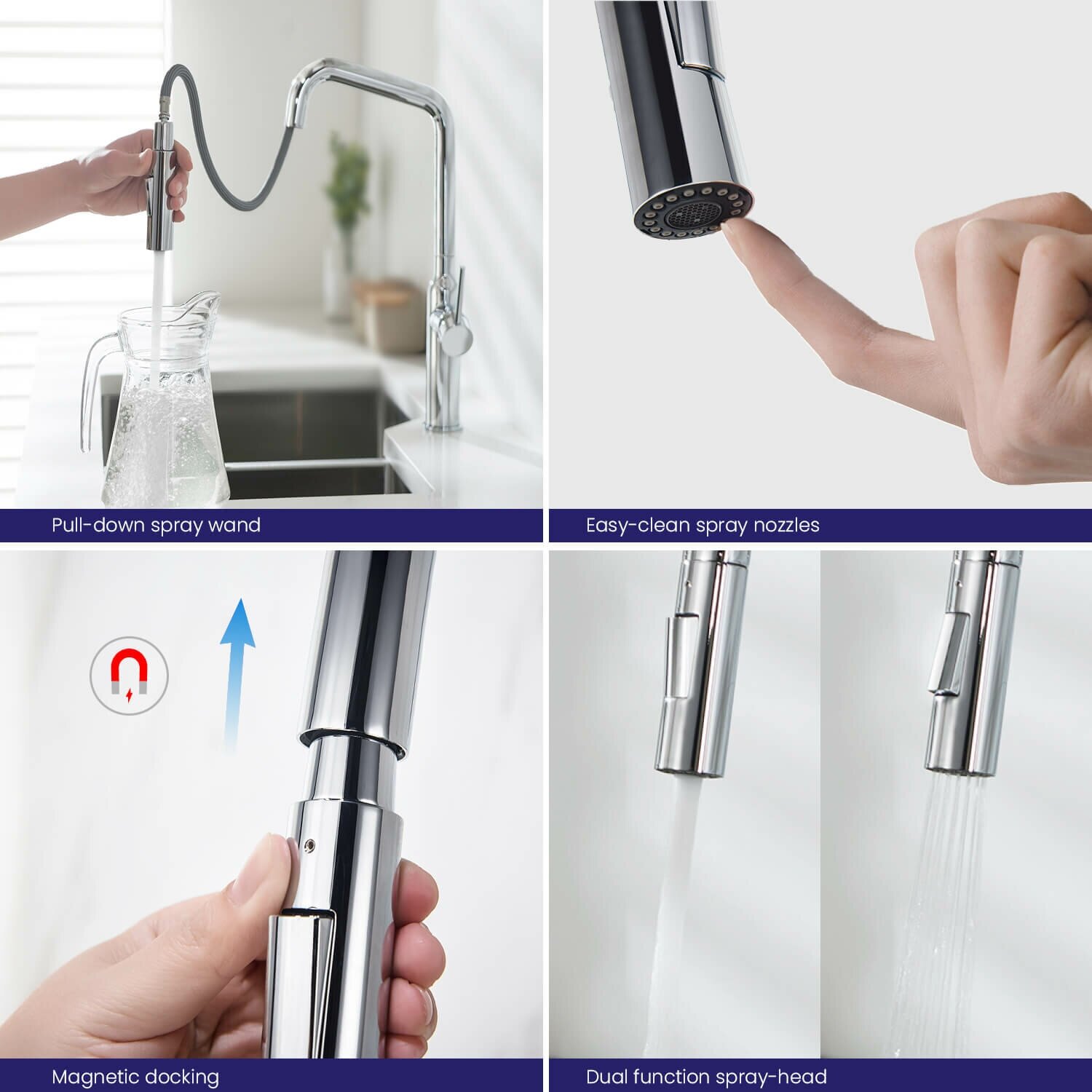 Pull-down spray wand

Easy-clean spray nozzles

Magnetic docking

Dual function spray-head