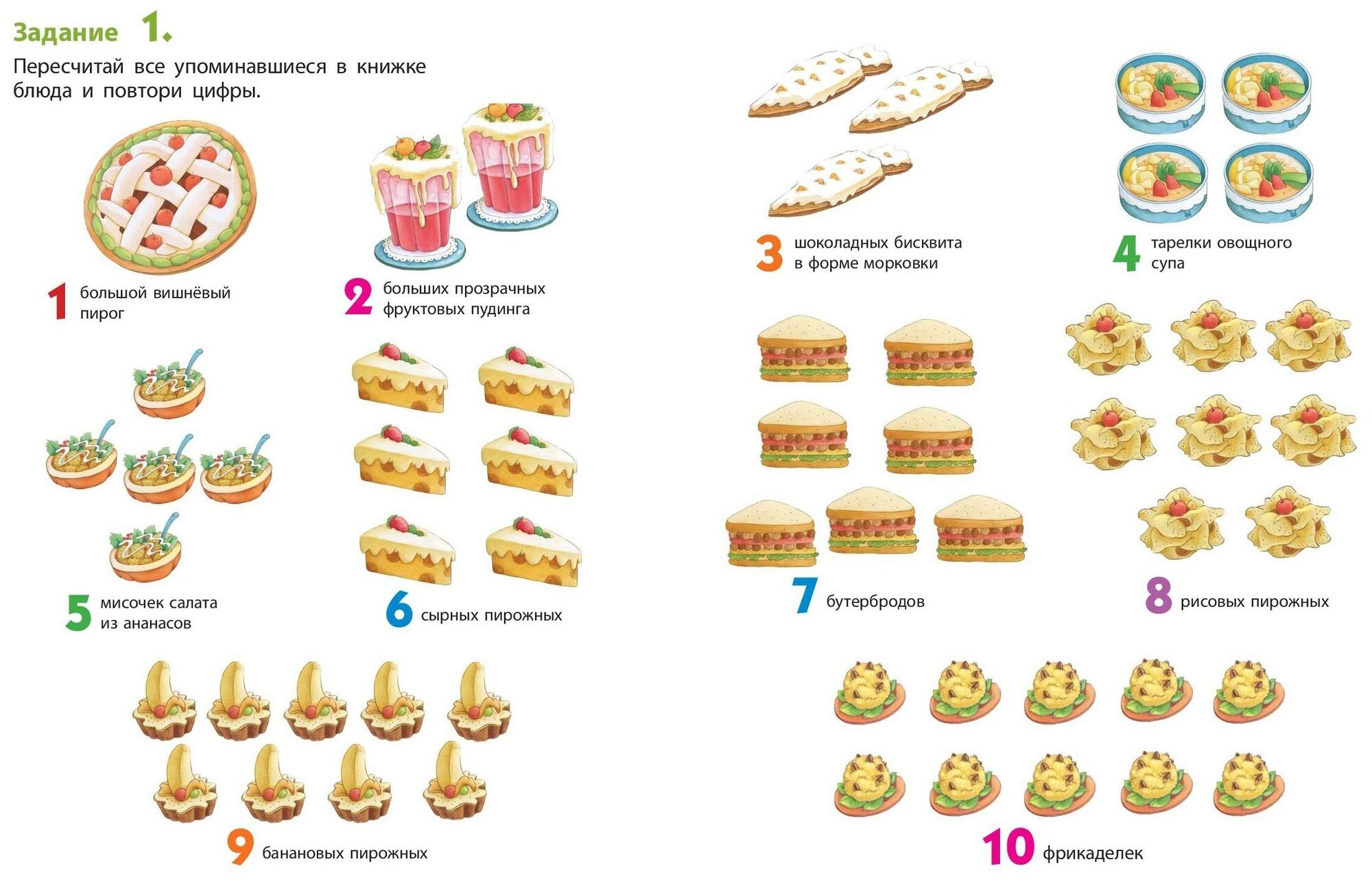 Задание 1.

Пересчитай все упоминавшиеся в книжке блюда и повтори цифры.

1 большой вишнёвый пирог

2 больших прозрачных фруктовых пудинга

5 мисочек салата из ананасов

6 сырных пирожных

9 банановых пирожных

3 шоколадных бисквита в форме морковки

4 тарелки овощного супа

7 бутербродов

8 рисовых пирожных

10 фрикаделек