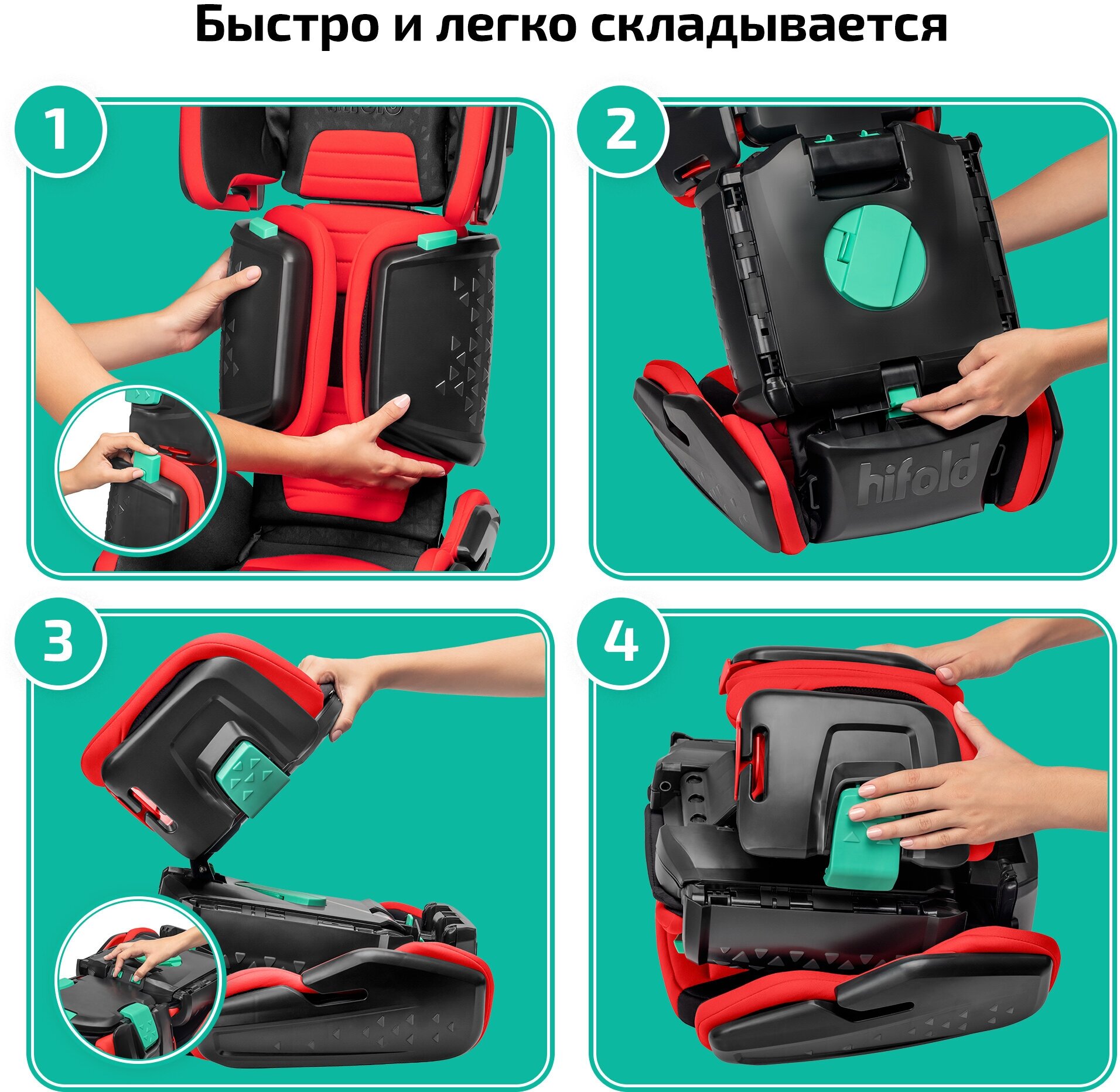 Быстро и легко складывается

1

2

hifold

3

4