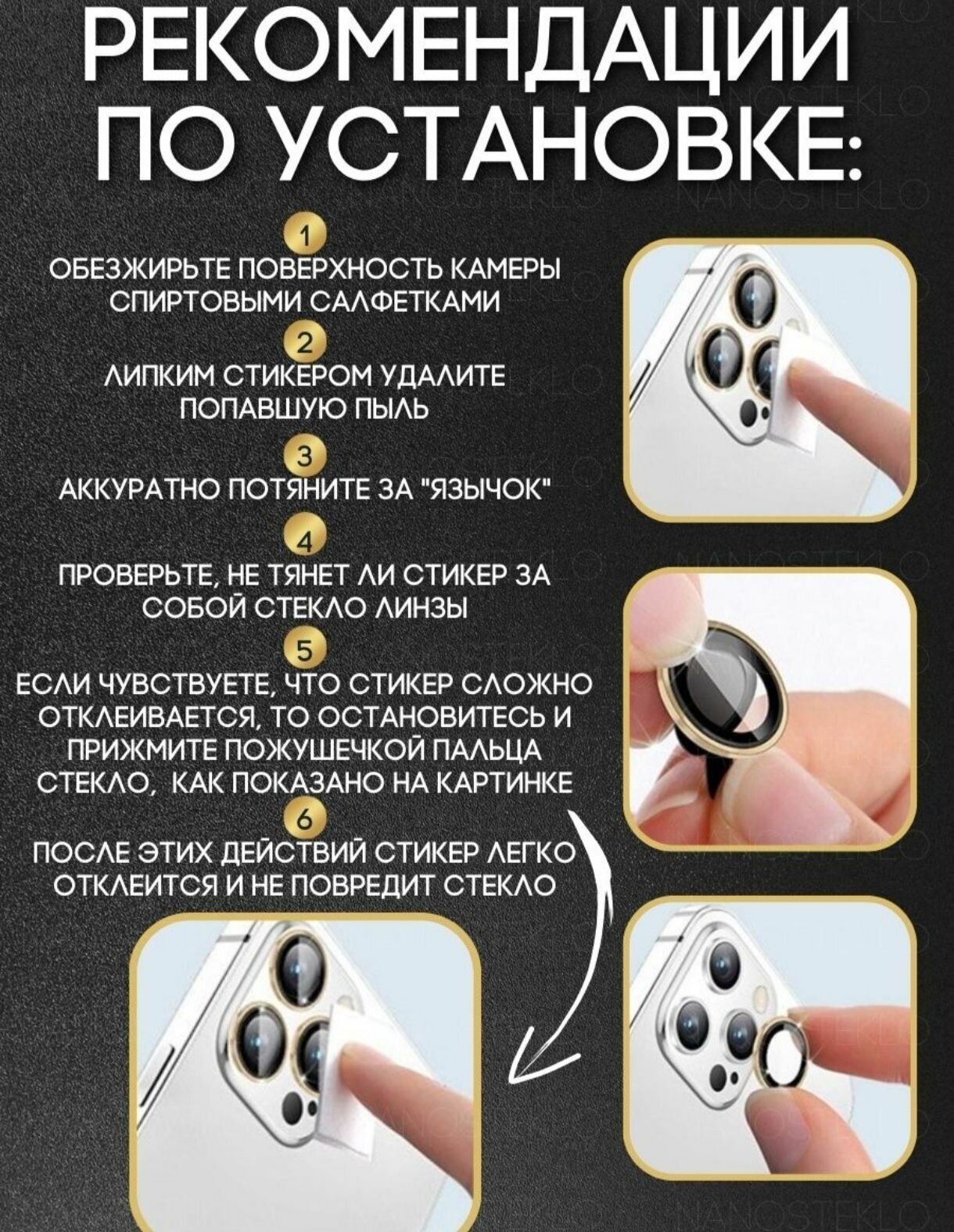 РЕКОМЕНДАЦИИ ПО УСТАНОВКЕ:

1
ОБЕЗЖИРЬТЕ ПОВЕРХНОСТЬ КАМЕРЫ СПИРТОВЫМИ САЛФЕТКАМИ

2
ЛИПКИМ СТИКЕРОМ УДАЛИТЕ ПОПАВШУЮ ПЫЛЬ

3
АККУРАТНО ПОТЯНИТЕ ЗА "ЯЗЫЧОК"

4
ПРОВЕРЬТЕ, НЕ ТЯНЕТ ЛИ СТИКЕР ЗА СОБОЙ СТЕКЛО ЛИНЗЫ

5
ЕСЛИ ЧУВСТВУЕТЕ, ЧТО СТИКЕР СЛОЖНО ОТКЛЕИВАЕТСЯ, ТО ОСТАНОВИТЕСЬ И ПРИЖМИТЕ ПОЖУШЕЧКОЙ ПАЛЬЦА СТЕКЛО, КАК ПОКАЗАНО НА КАРТИНКЕ

6
ПОСЛЕ ЭТИХ ДЕЙСТВИЙ СТИКЕР ЛЕГКО ОТКЛЕИТСЯ И НЕ ПОВРЕДИТ СТЕКЛО

NANOSTEKLO