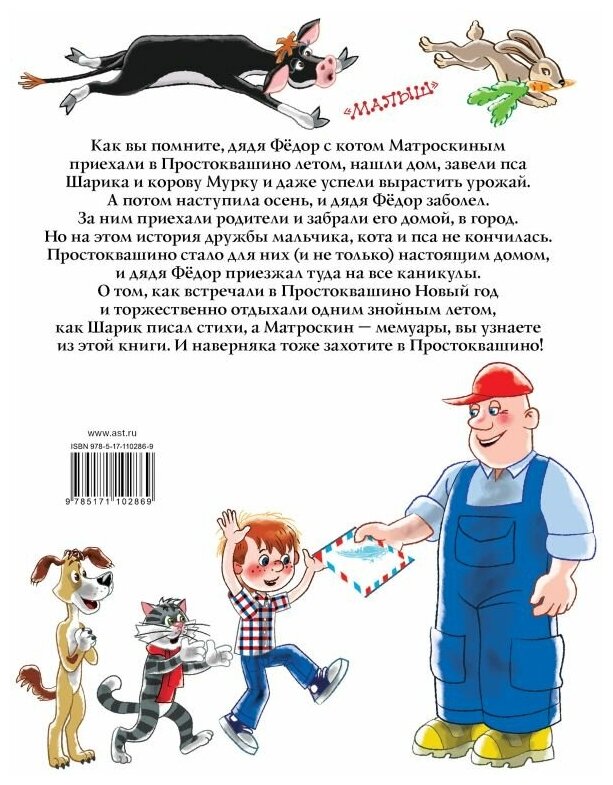 «МАЛЫШ»

Как вы помните, дядя Фёдор с котом Матроскиным приехали в Простоквашино летом, нашли дом, завели пса Шарика и корову Мурку и даже успели вырастить урожай. А потом наступила осень, и дядя Фёдор заболел. За ним приехали родители и забрали его домой, в город. Но на этом история дружбы мальчика, кота и пса не кончилась. Простоквашино стало для них (и не только) настоящим домом, и дядя Фёдор приезжал туда на все каникулы. О том, как встречали в Простоквашино Новый год и торжественно отдыхали одним знойным летом, как Шарик писал стихи, а Матроскин — мемуары, вы узнаете из этой книги. И наверняка тоже захотите в Простоквашино!

www.ast.ru
ISBN 978-5-17-110286-9
9 785171 102869