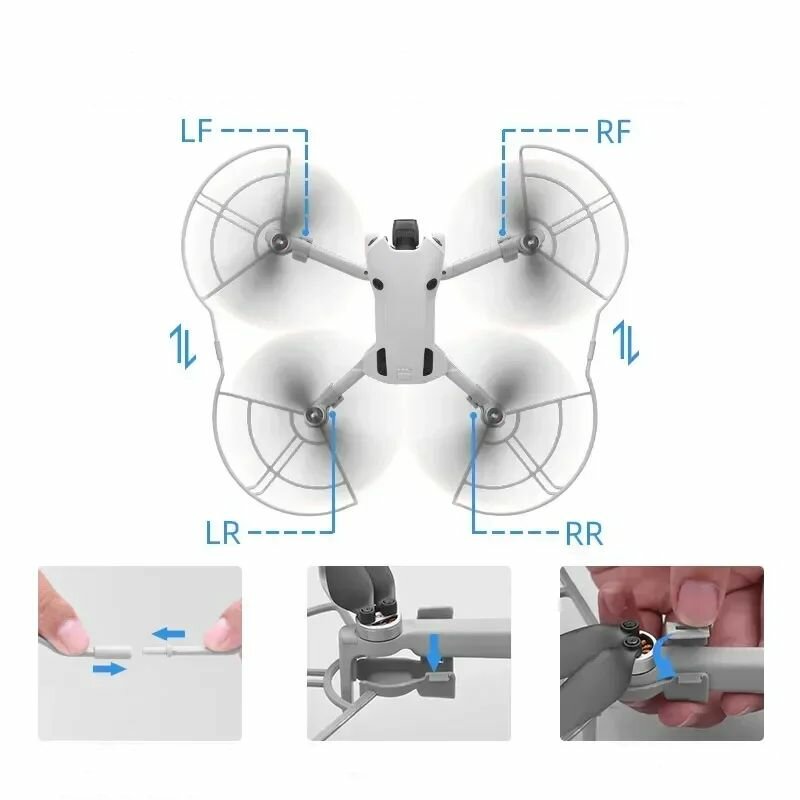 LF
RF
LR
RR