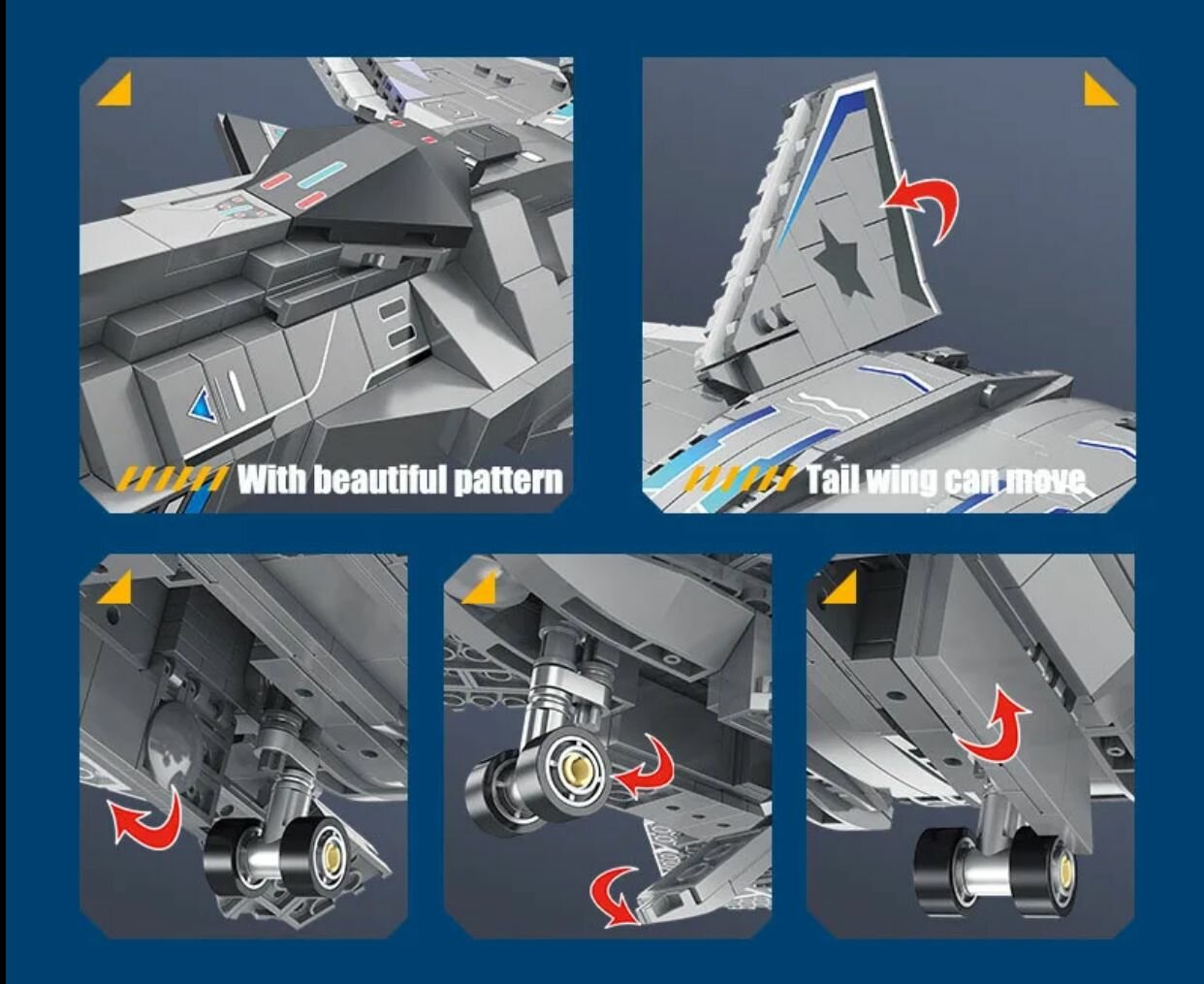 With beautiful pattern

Tail wing can move