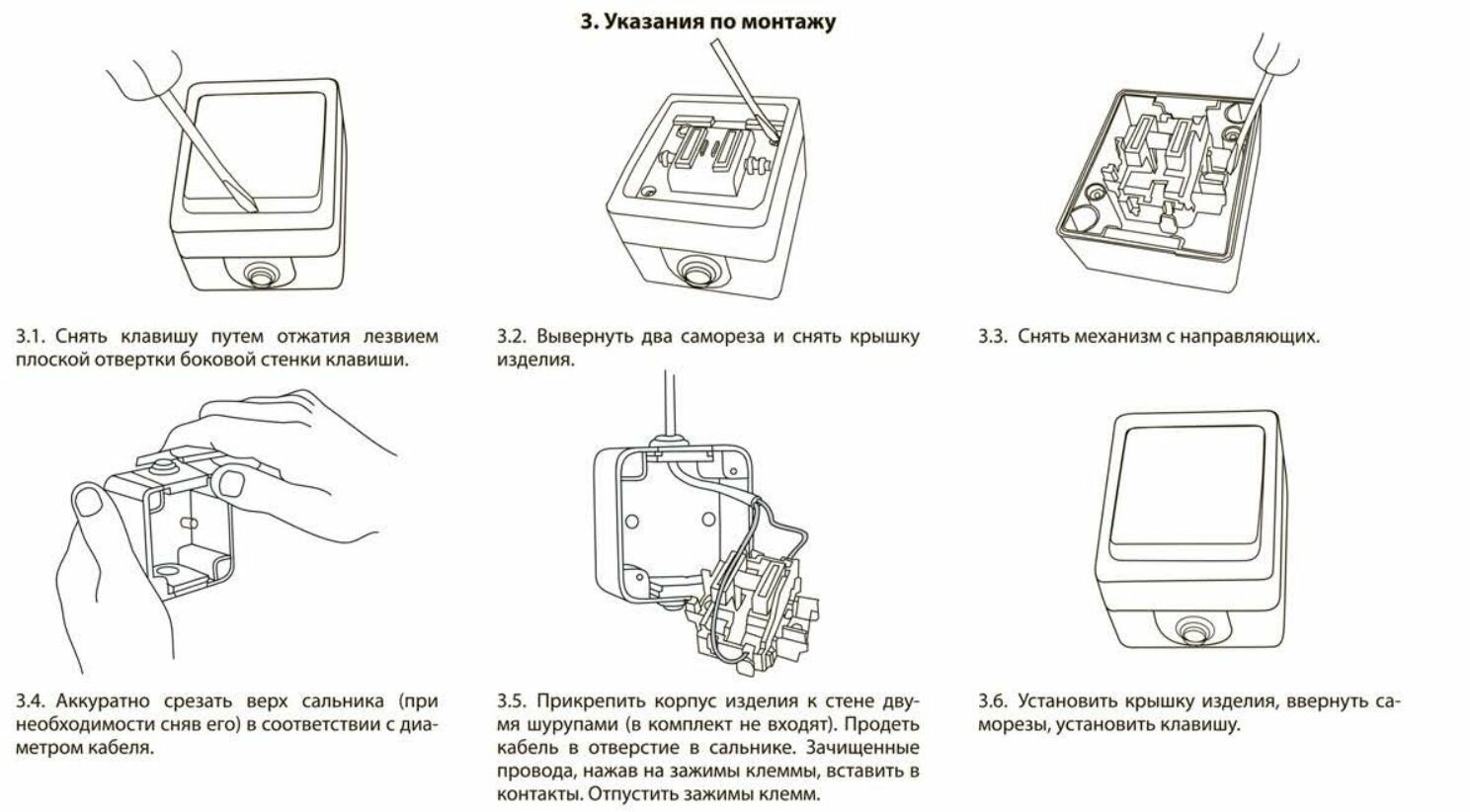 3. Указания по монтажу

3.1. Снять клавишу путем отжатия лезвием плоской отвертки боковой стенки клавиши.

3.2. Вывернуть два самореза и снять крышку изделия.

3.3. Снять механизм с направляющих.

3.4. Аккуратно срезать верх сальника (при необходимости сняв его) в соответствии с диаметром кабеля.

3.5. Прикрепить корпус изделия к стене двумя шурупами (в комплект не входят). Продеть кабель в отверстие в сальнике. Зачищенные провода, нажав на зажимы клеммы, вставить в контакты. Отпустить зажимы клемм.

3.6. Установить крышку изделия, ввернуть саморезы, установить клавишу.