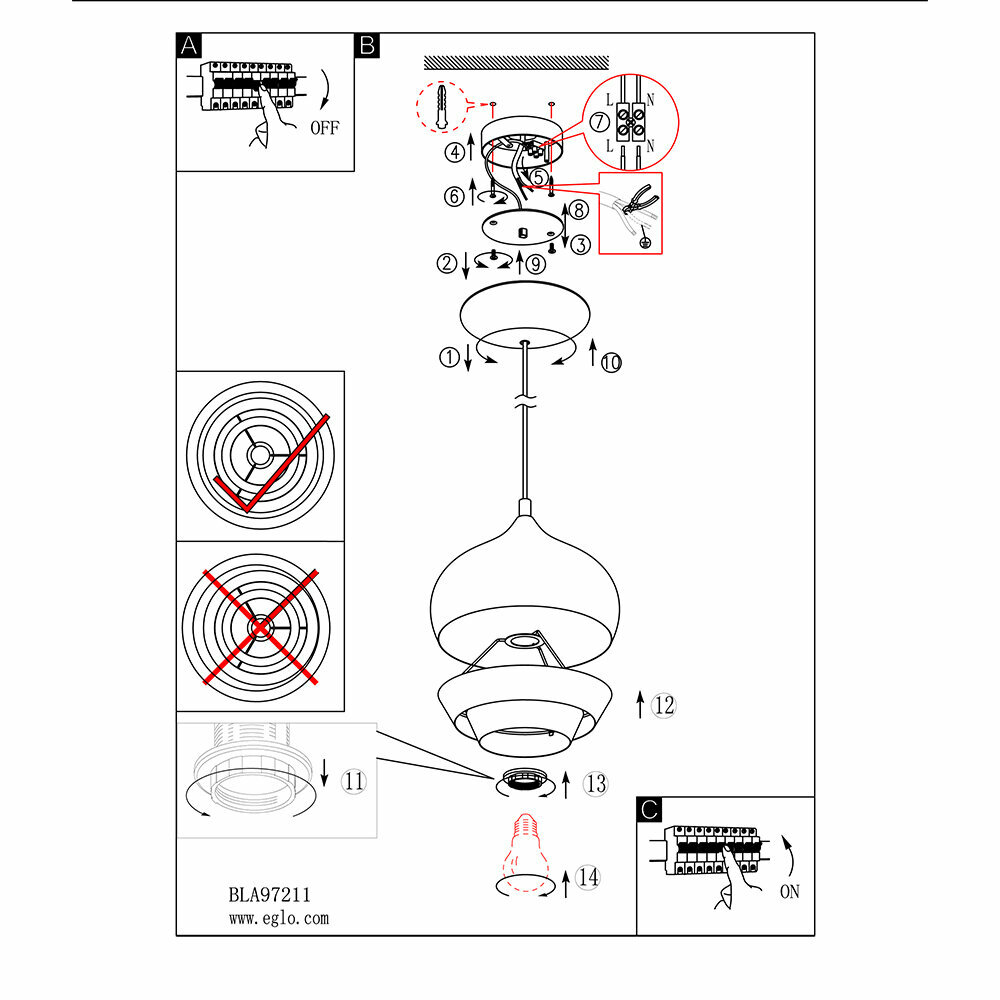 A
OFF

B
L N
7
L N
4
5
6
8
3
2
9
1
10
12
11
13
14

C
ON

BLA97211
www.eglo.com