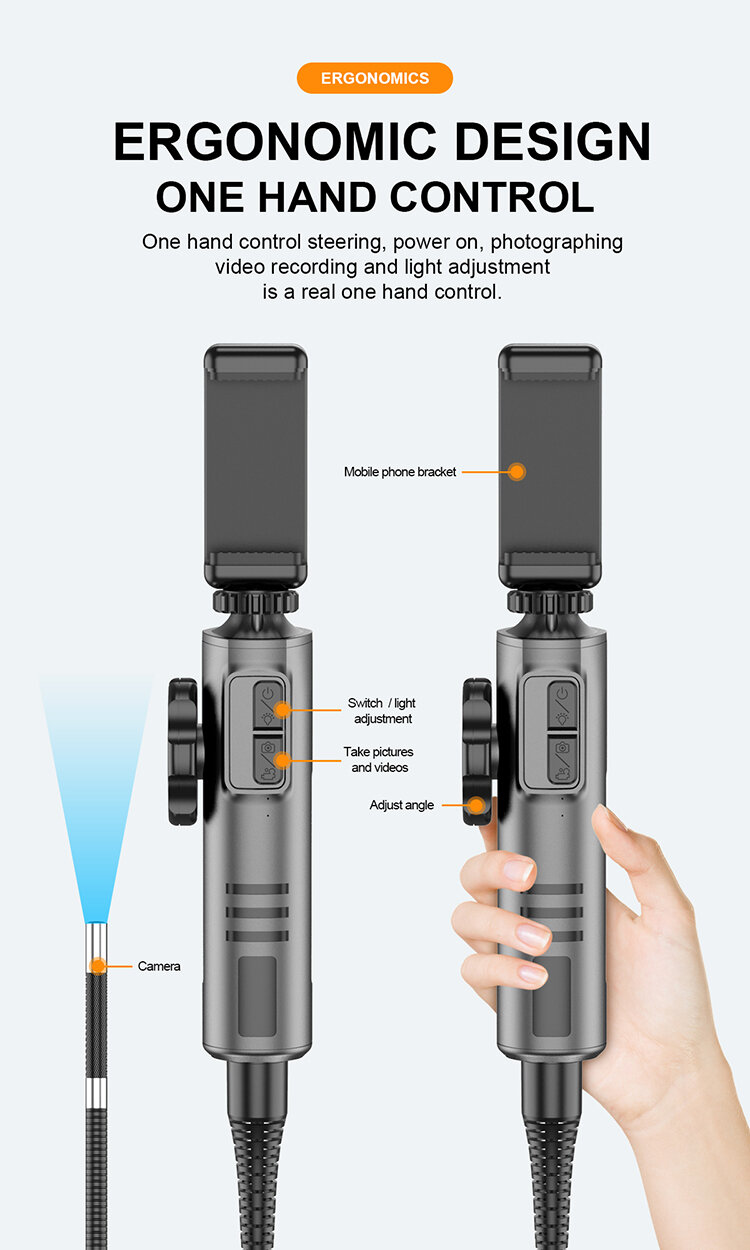 ERGONOMICS

ERGONOMIC DESIGN
ONE HAND CONTROL

One hand control steering, power on, photographing video recording and light adjustment is a real one hand control.

Mobile phone bracket

Switch / light adjustment

Take pictures and videos

Adjust angle

Camera