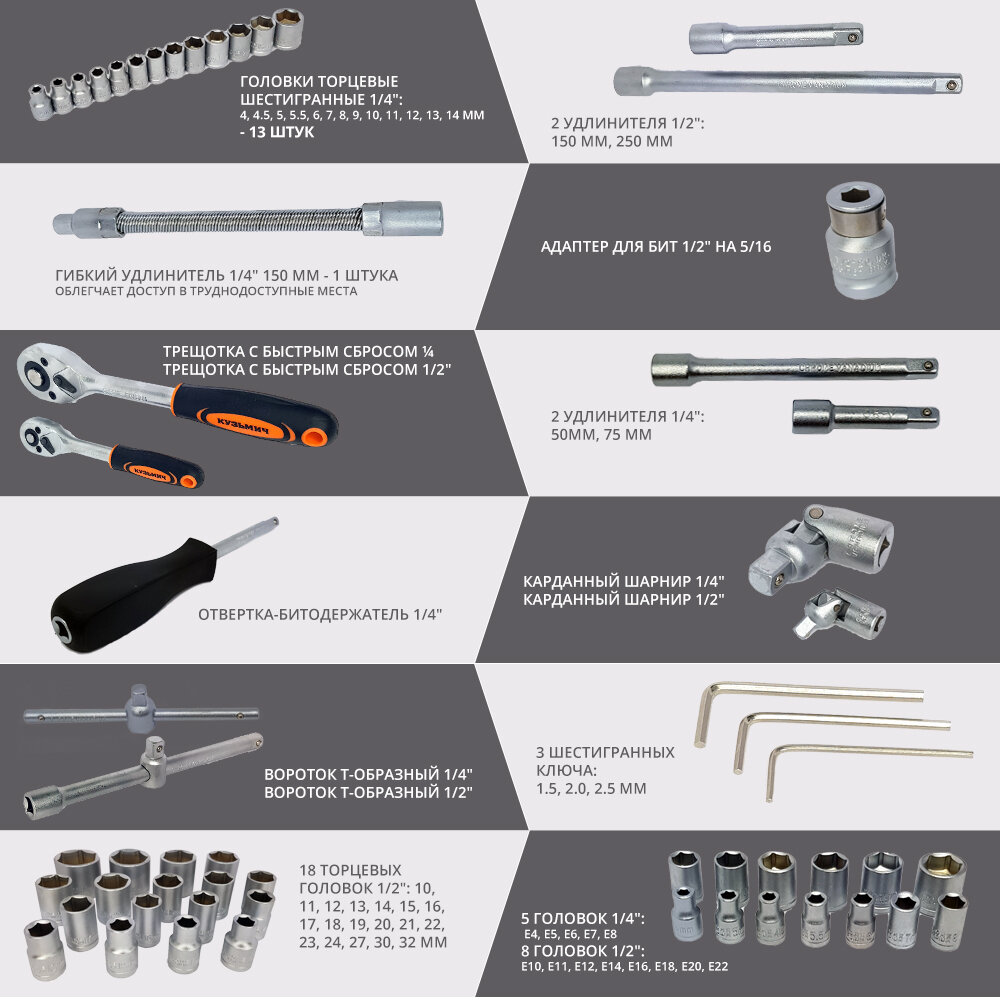 ГОЛОВКИ ТОРЦЕВЫЕ ШЕСТИГРАННЫЕ 1/4":
4, 4.5, 5, 5.5, 6, 7, 8, 9, 10, 11, 12, 13, 14 ММ
- 13 ШТУК

2 УДЛИНИТЕЛЯ 1/2":
150 ММ, 250 ММ

ГИБКИЙ УДЛИНИТЕЛЬ 1/4" 150 ММ - 1 ШТУКА
ОБЛЕГЧАЕТ ДОСТУП В ТРУДНОДОСТУПНЫЕ МЕСТА

АДАПТЕР ДЛЯ БИТ 1/2" НА 5/16

ТРЕЩОТКА С БЫСТРЫМ СБРОСОМ ¼
ТРЕЩОТКА С БЫСТРЫМ СБРОСОМ 1/2"

КУЗЬМИЧ

КУЗЬМИЧ

2 УДЛИНИТЕЛЯ 1/4":
50ММ, 75 ММ

ОТВЕРТКА-БИТОДЕРЖАТЕЛЬ 1/4"

КАРДАННЫЙ ШАРНИР 1/4"
КАРДАННЫЙ ШАРНИР 1/2"

ВОРОТОК Т-ОБРАЗНЫЙ 1/4"
ВОРОТОК Т-ОБРАЗНЫЙ 1/2"

3 ШЕСТИГРАННЫХ КЛЮЧА:
1.5, 2.0, 2.5 ММ

18 ТОРЦЕВЫХ ГОЛОВОК 1/2": 10, 11, 12, 13, 14, 15, 16, 17, 18, 19, 20, 21, 22, 23, 24, 27, 30, 32 ММ

5 ГОЛОВОК 1/4":
E4, E5, E6, E7, E8
8 ГОЛОВОК 1/2":
E10, E11, E12, E14, E16, E18, E20, E22