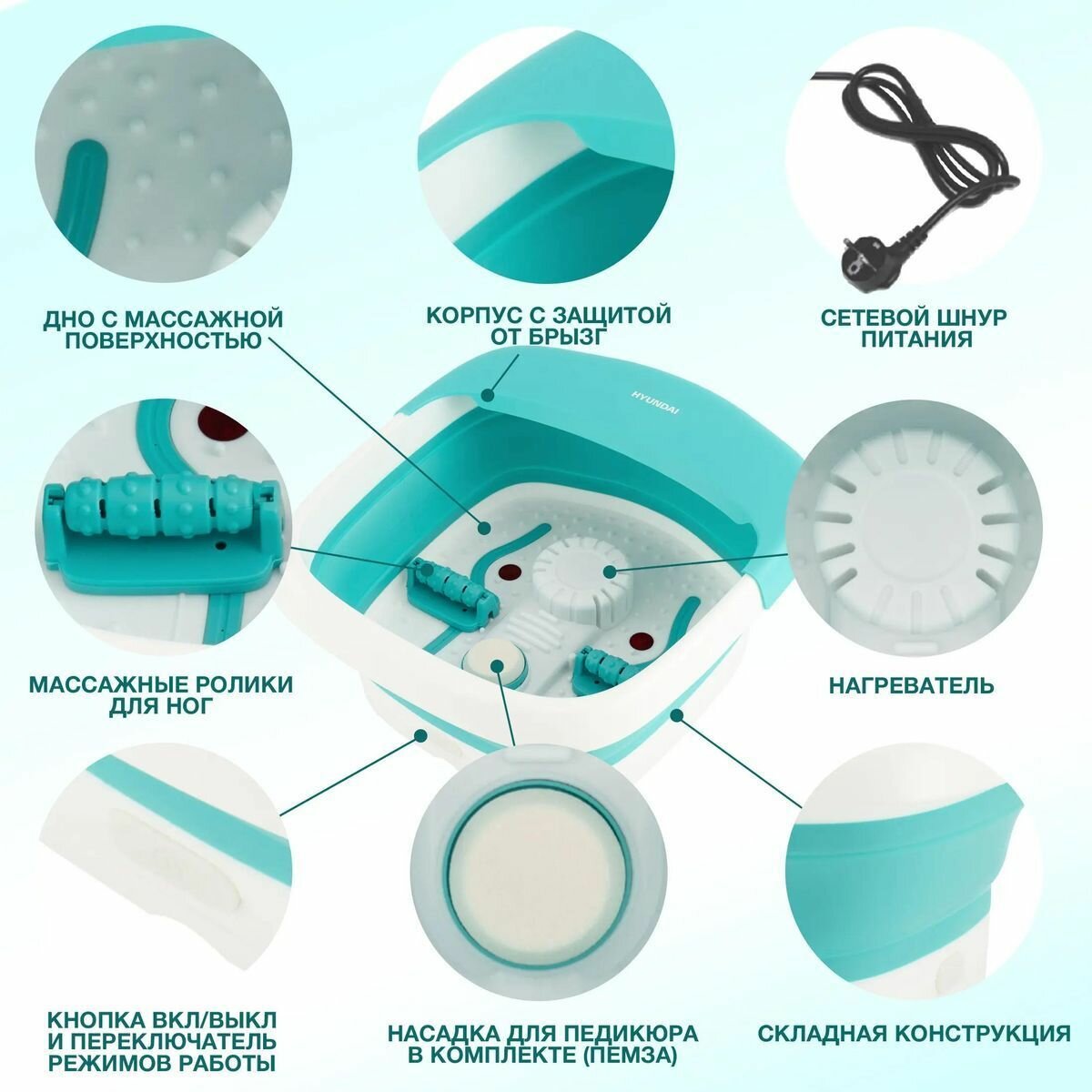 ДНО С МАССАЖНОЙ ПОВЕРХНОСТЬЮ

КОРПУС С ЗАЩИТОЙ ОТ БРЫЗГ

СЕТЕВОЙ ШНУР ПИТАНИЯ

HYUNDAI

МАССАЖНЫЕ РОЛИКИ ДЛЯ НОГ

НАГРЕВАТЕЛЬ

КНОПКА ВКЛ/ВЫКЛ И ПЕРЕКЛЮЧАТЕЛЬ РЕЖИМОВ РАБОТЫ

НАСАДКА ДЛЯ ПЕДИКЮРА В КОМПЛЕКТЕ (ПЕМЗА)

СКЛАДНАЯ КОНСТРУКЦИЯ