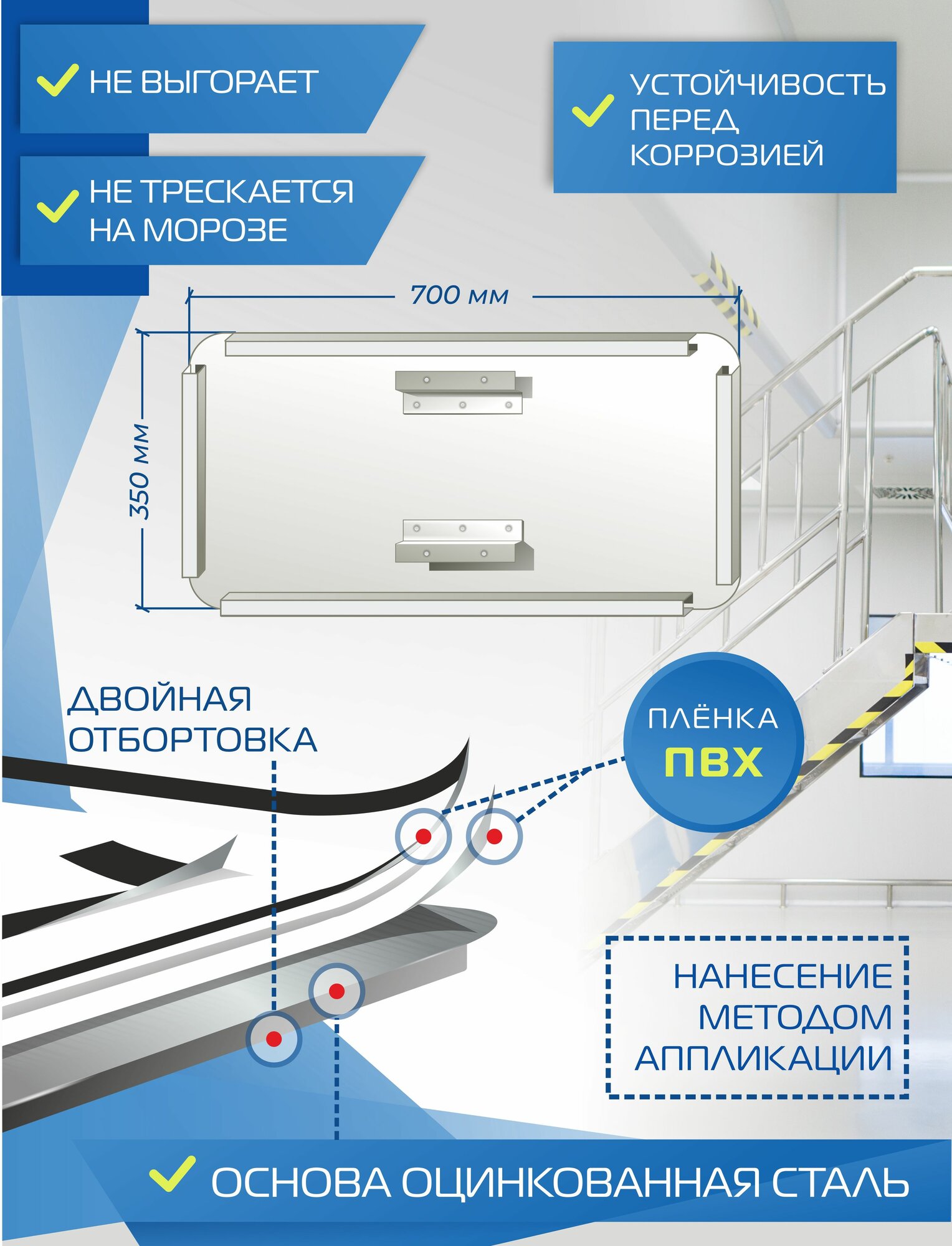 НЕ ВЫГОРАЕТ

НЕ ТРЕСКАЕТСЯ НА МОРОЗЕ

УСТОЙЧИВОСТЬ ПЕРЕД КОРРОЗИЕЙ

700 мм

350 мм

ДВОЙНАЯ ОТБОРТОВКА

ПЛЁНКА ПВХ

НАНЕСЕНИЕ МЕТОДОМ АППЛИКАЦИИ

ОСНОВА ОЦИНКОВАННАЯ СТАЛЬ