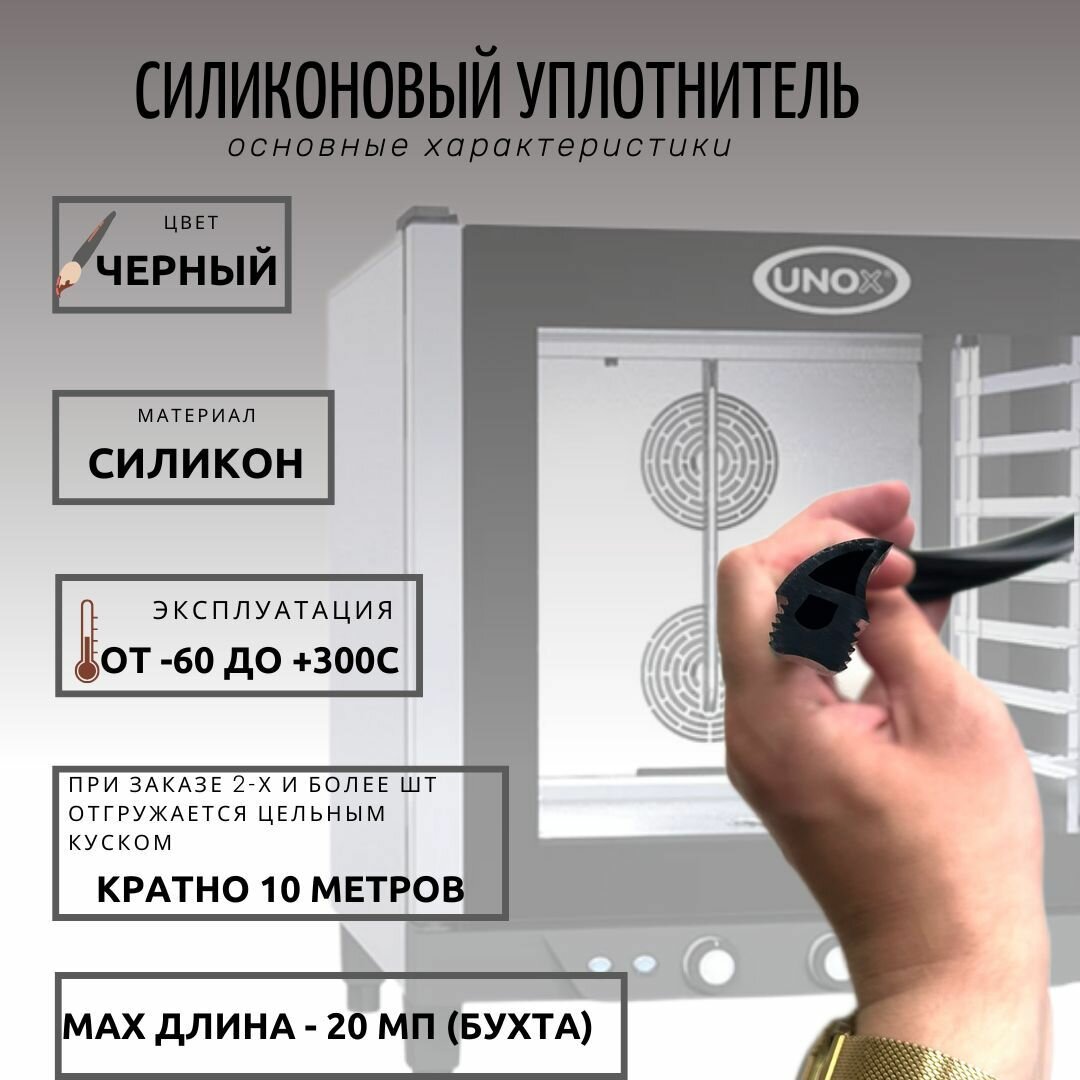 СИЛИКОНОВЫЙ УПЛОТНИТЕЛЬ
основные характеристики

ЦВЕТ
ЧЕРНЫЙ

UNOX

МАТЕРИАЛ
СИЛИКОН

ЭКСПЛУАТАЦИЯ
ОТ -60 ДО +300С

ПРИ ЗАКАЗЕ 2-Х И БОЛЕЕ ШТ ОТГРУЖАЕТСЯ ЦЕЛЬНЫМ КУСКОМ
КРАТНО 10 МЕТРОВ

MAX ДЛИНА - 20 МП (БУХТА)