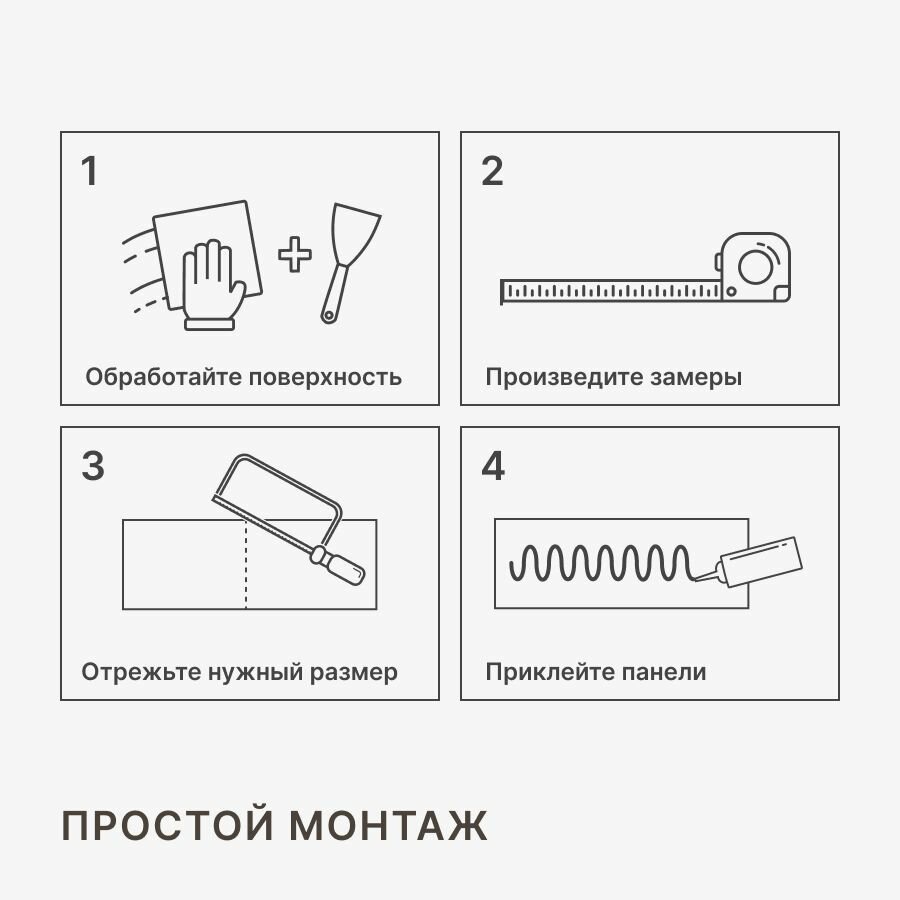 1

Обработайте поверхность

2

Произведите замеры

3

Отрежьте нужный размер

4

Приклейте панели

ПРОСТОЙ МОНТАЖ