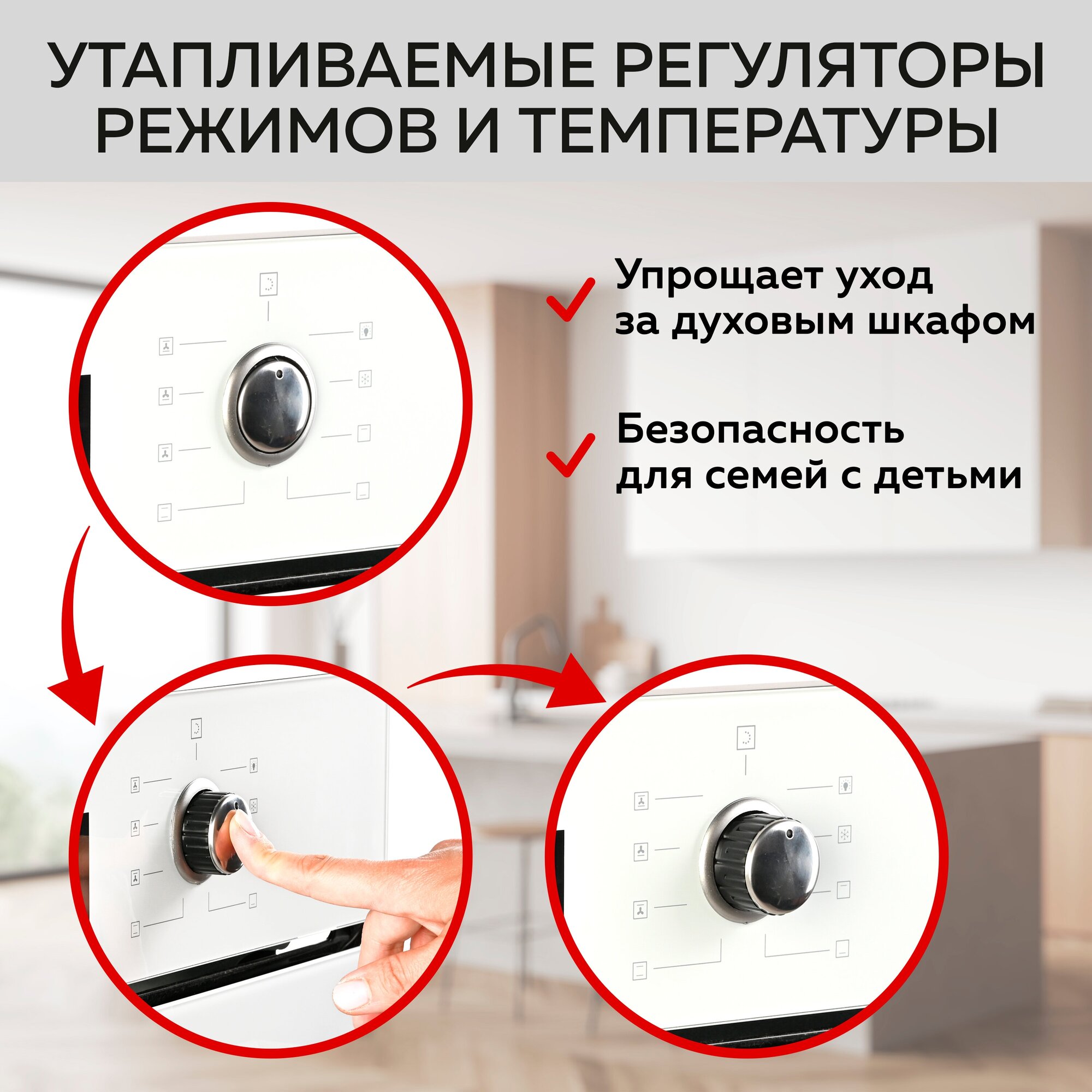 УТАПЛИВАЕМЫЕ РЕГУЛЯТОРЫ РЕЖИМОВ И ТЕМПЕРАТУРЫ

Упрощает уход за духовым шкафом

Безопасность для семей с детьми