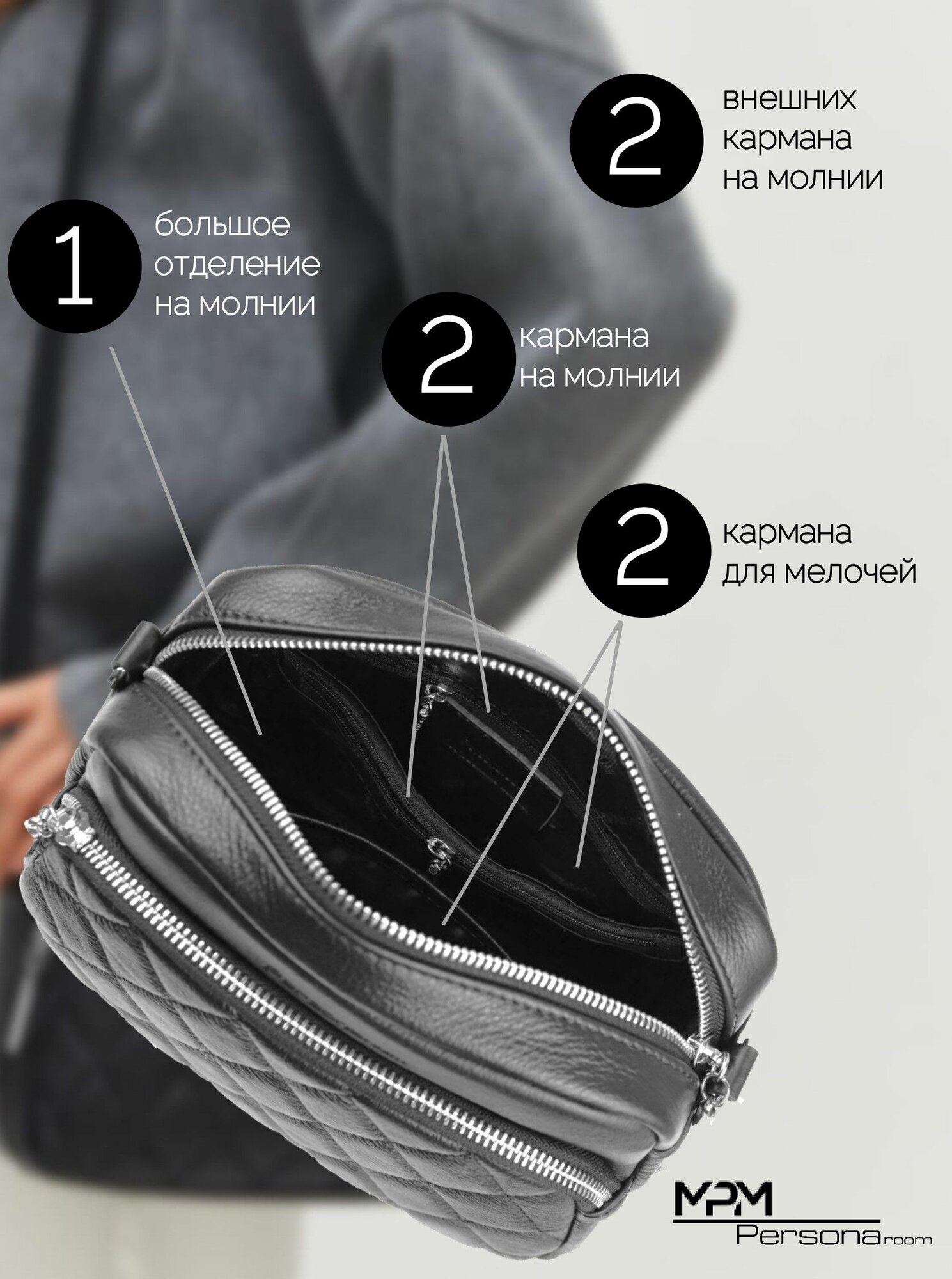 2 внешних кармана на молнии

1 большое отделение на молнии

2 кармана на молнии

2 кармана для мелочей

MPM
Persona room