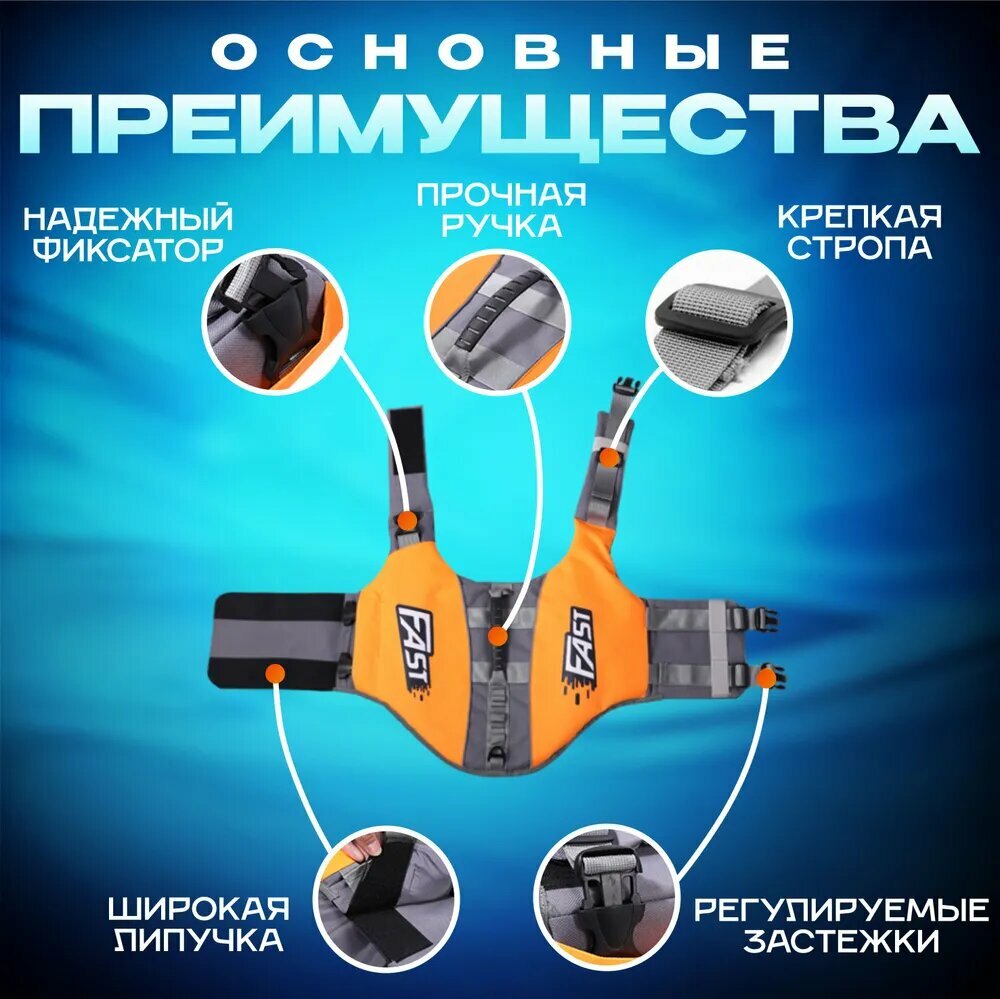 ОСНОВНЫЕ
ПРЕИМУЩЕСТВА

НАДЕЖНЫЙ ФИКСАТОР

ПРОЧНАЯ РУЧКА

КРЕПКАЯ СТРОПА

FAST

FAST

ШИРОКАЯ ЛИПУЧКА

РЕГУЛИРУЕМЫЕ ЗАСТЕЖКИ