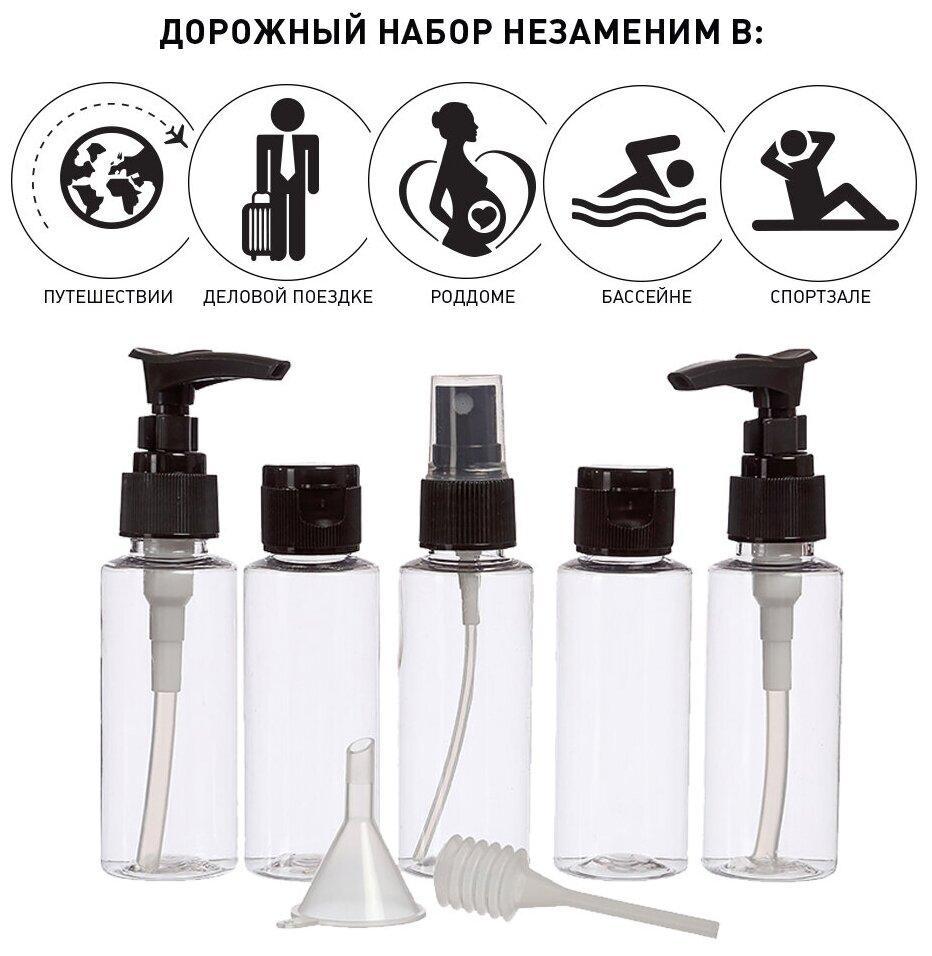 ДОРОЖНЫЙ НАБОР НЕЗАМЕНИМ В:

ПУТЕШЕСТВИИ

ДЕЛОВОЙ ПОЕЗДКЕ

РОДДОМЕ

БАССЕЙНЕ

СПОРТЗАЛЕ