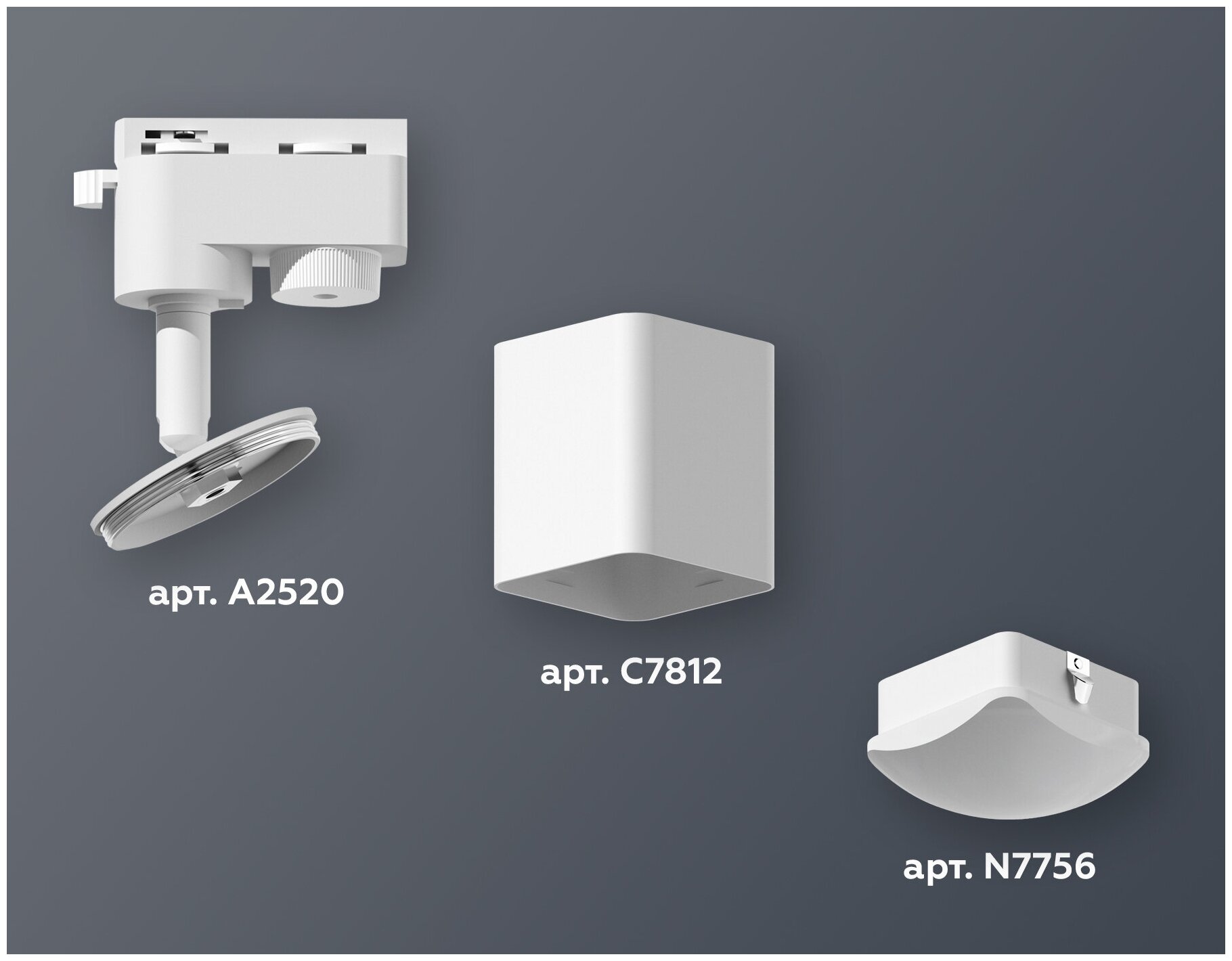 арт. A2520

арт. C7812

арт. N7756