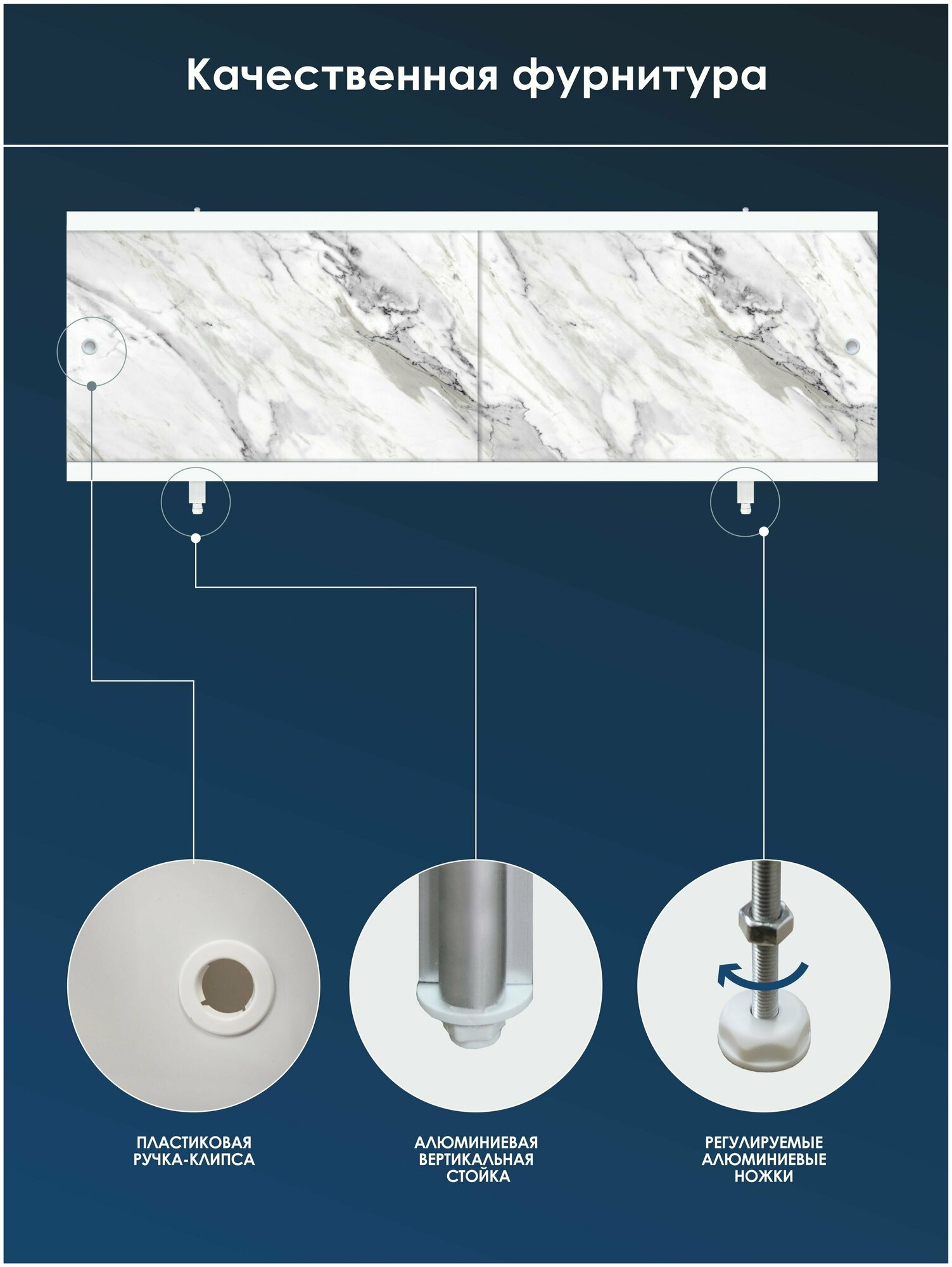 Качественная фурнитура

ПЛАСТИКОВАЯ РУЧКА-КЛИПСА

АЛЮМИНИЕВАЯ ВЕРТИКАЛЬНАЯ СТОЙКА

РЕГУЛИРУЕМЫЕ АЛЮМИНИЕВЫЕ НОЖКИ