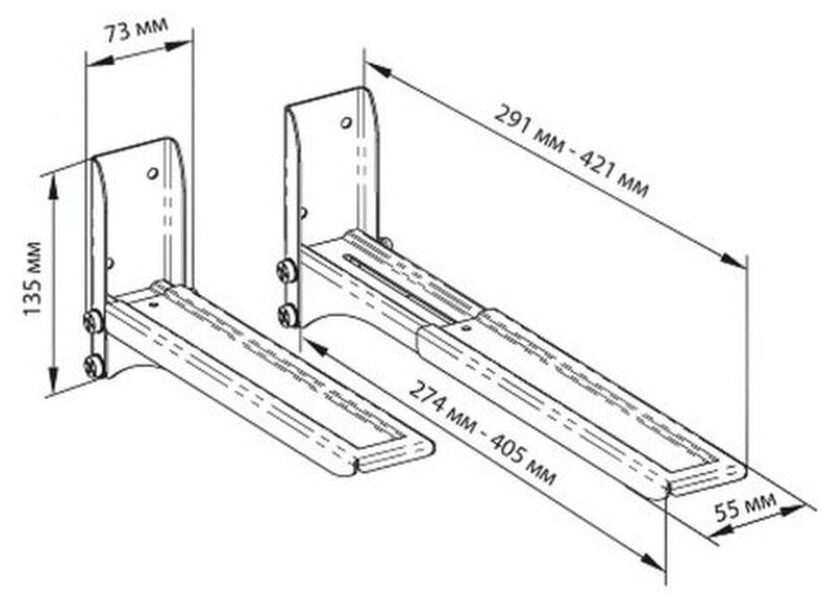 73 мм

291 мм - 421 мм

135 мм

274 мм - 405 мм

55 мм