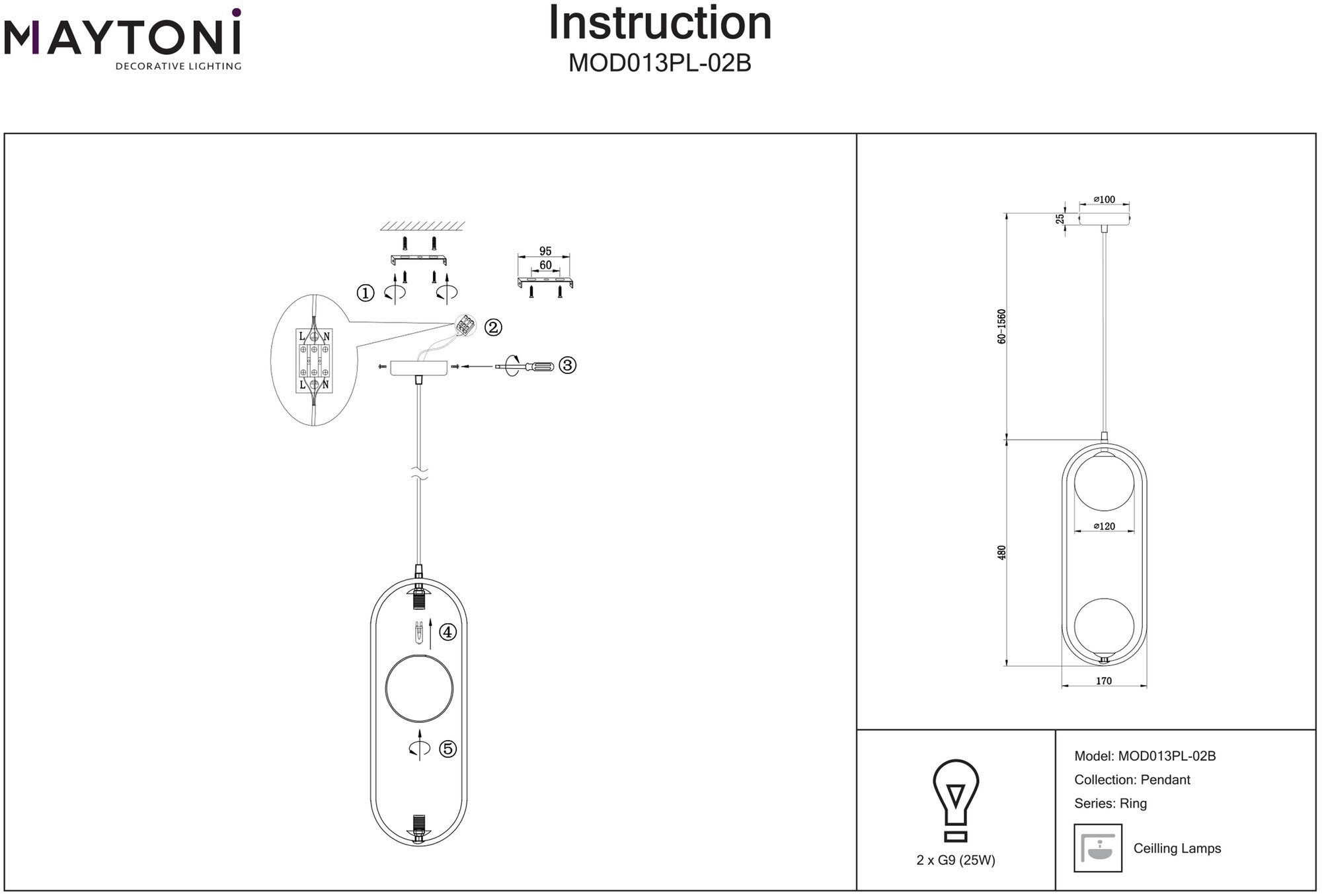 MAYTONI
DECORATIVE LIGHTING

Instruction
MOD013PL-02B

95
60
①
②
L N
L N
③
④
⑤

⌀100
25
60-1560
⌀120
480
170

2 x G9 (25W)

Model: MOD013PL-02B
Collection: Pendant
Series: Ring
Ceilling Lamps