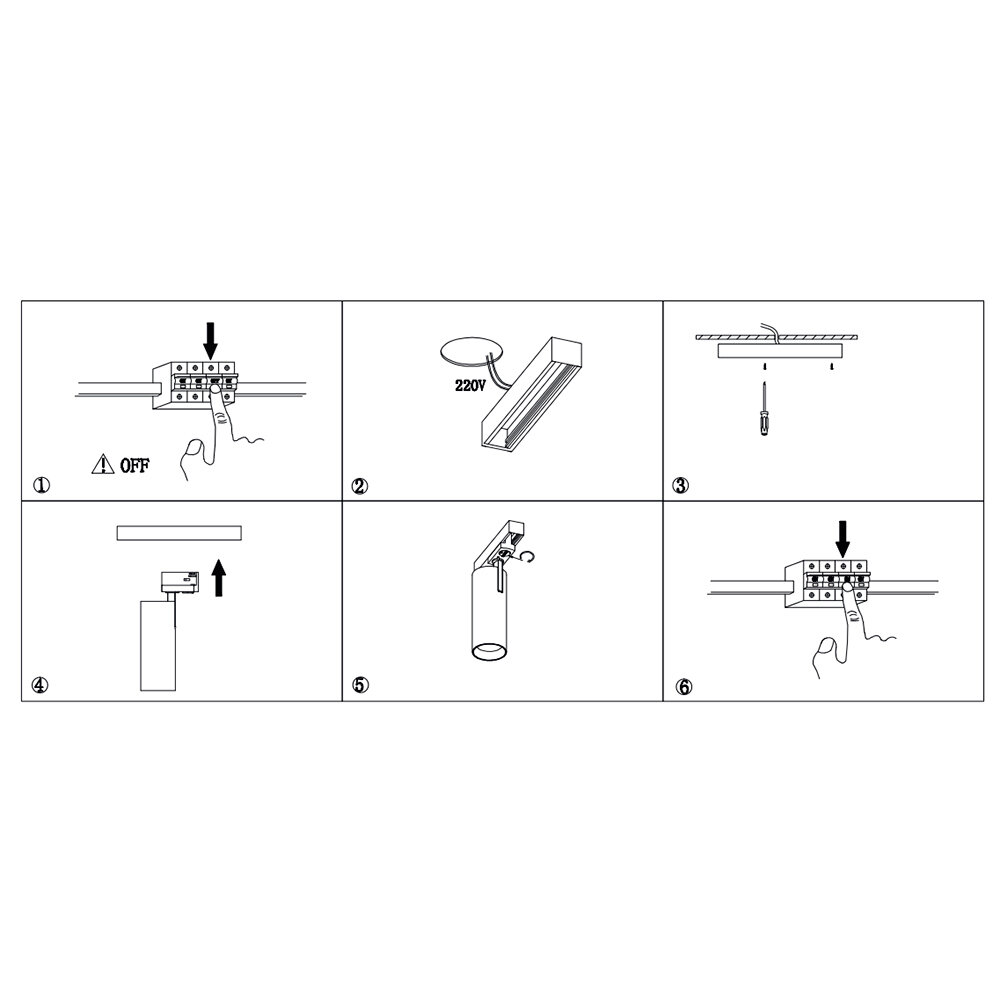 OFF

①

220V

②

③

④

⑤

⑥