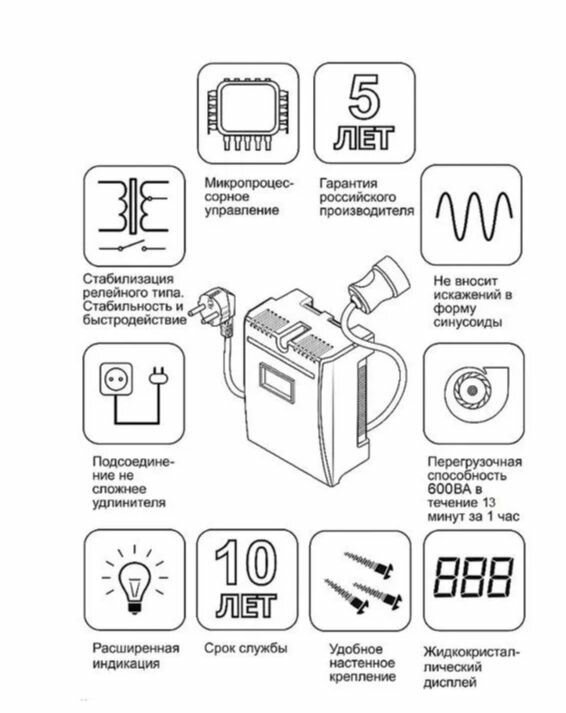 5
ЛЕТ

Микропроцессорное управление

Гарантия российского производителя

Стабилизация релейного типа. Стабильность и быстродействие

Не вносит искажений в форму синусоиды

Подсоединение не сложнее удлинителя

Перегрузочная способность 600ВА в течение 13 минут за 1 час

10
ЛЕТ

888

Расширенная индикация

Срок службы

Удобное настенное крепление

Жидкокристаллический дисплей