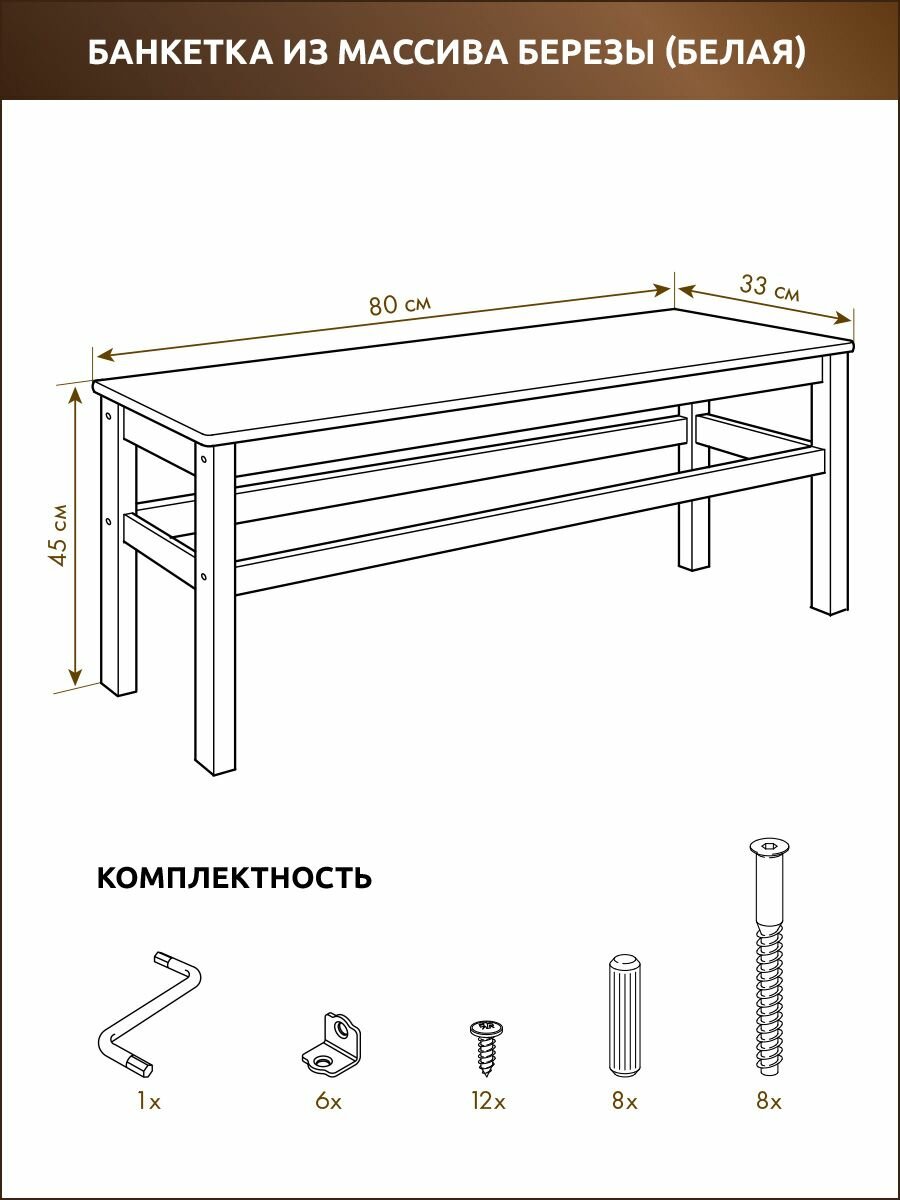 БАНКЕТКА ИЗ МАССИВА БЕРЕЗЫ (БЕЛАЯ)

80 см

33 см

45 см

КОМПЛЕКТНОСТЬ

1x

6x

12x

8x

8x