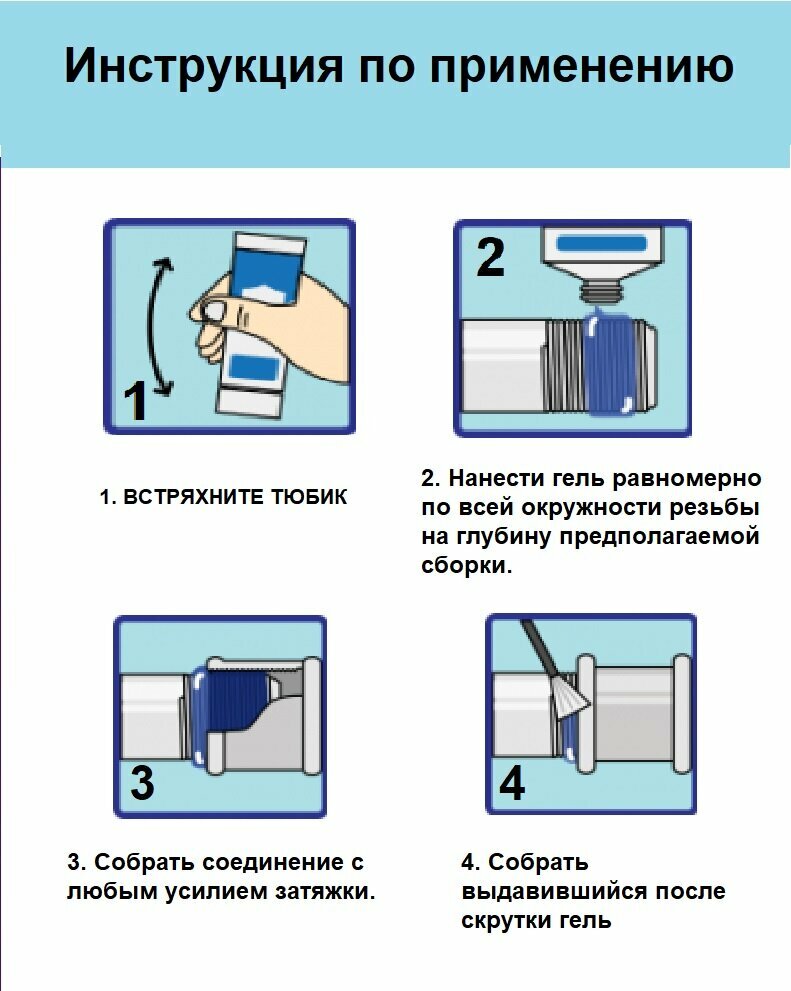 Инструкция по применению

1

2

1. ВСТРЯХНИТЕ ТЮБИК

2. Нанести гель равномерно по всей окружности резьбы на глубину предполагаемой сборки.

3

4

3. Собрать соединение с любым усилием затяжки.

4. Собрать выдавившийся после скрутки гель