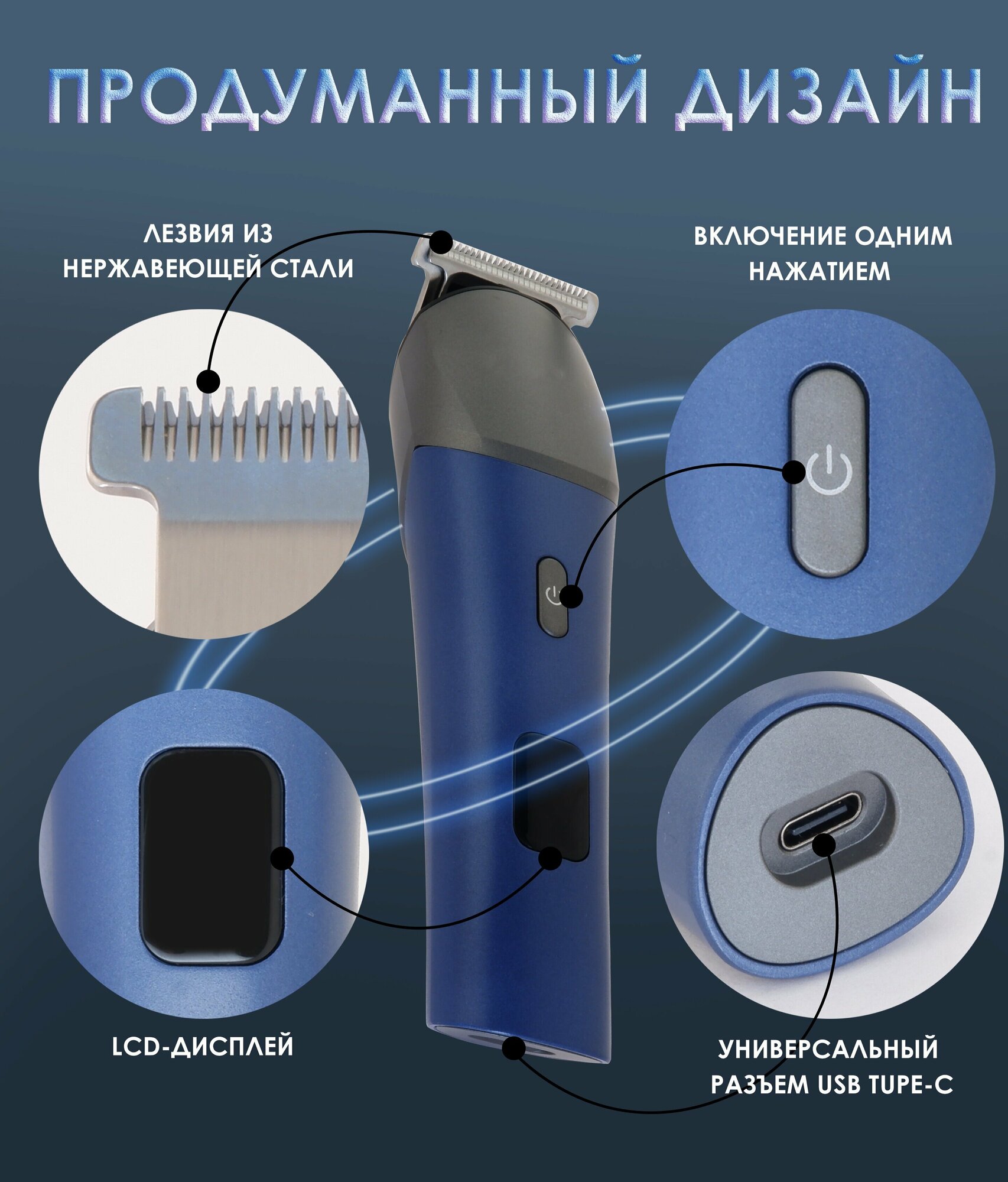 ПРОДУМАННЫЙ ДИЗАЙН

ЛЕЗВИЯ ИЗ НЕРЖАВЕЮЩЕЙ СТАЛИ

ВКЛЮЧЕНИЕ ОДНИМ НАЖАТИЕМ

LCD-ДИСПЛЕЙ

УНИВЕРСАЛЬНЫЙ РАЗЪЕМ USB TUPE-C