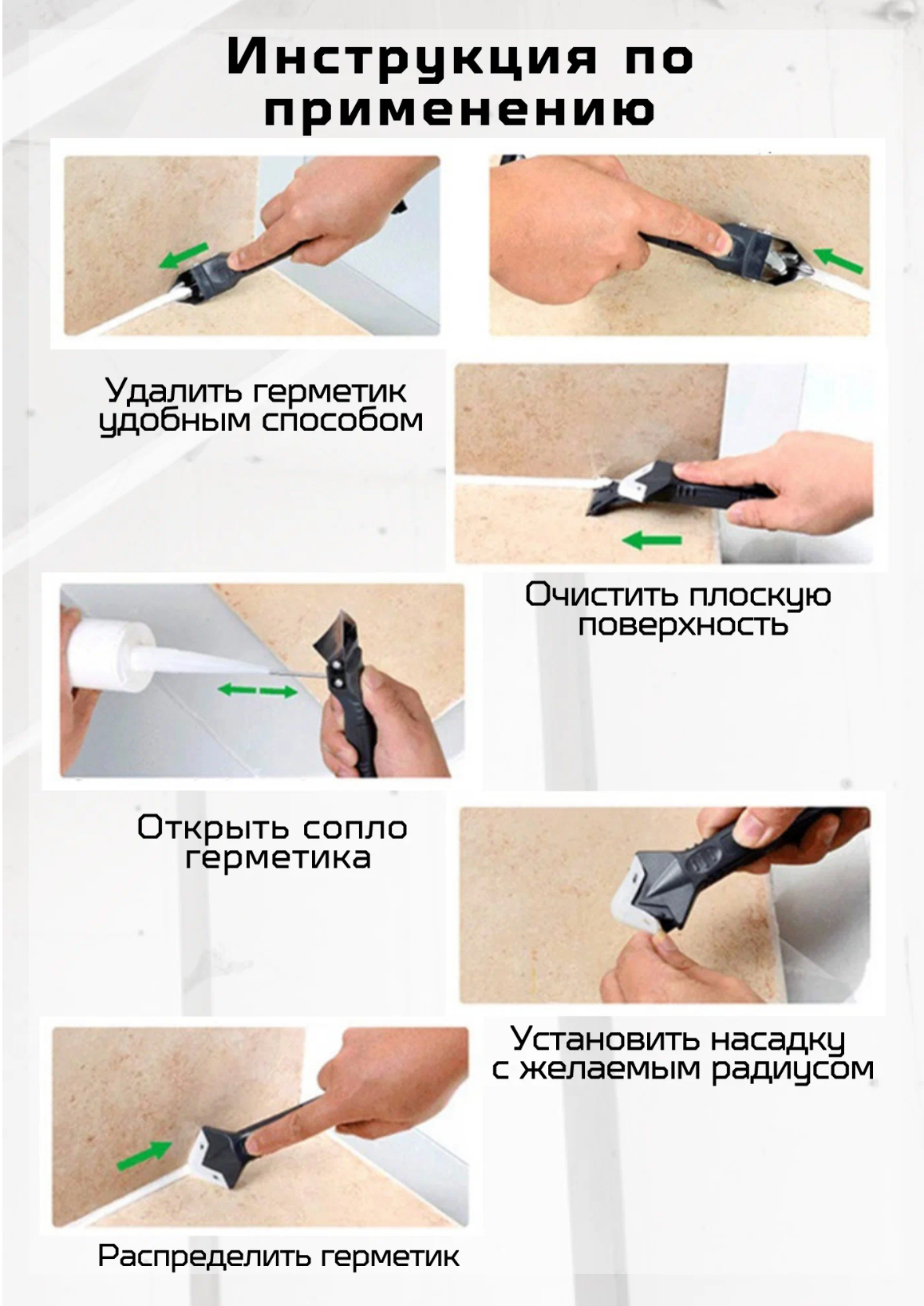 Инструкция по применению

Удалить герметик удобным способом

Очистить плоскую поверхность

Открыть сопло герметика

Установить насадку с желаемым радиусом

Распределить герметик