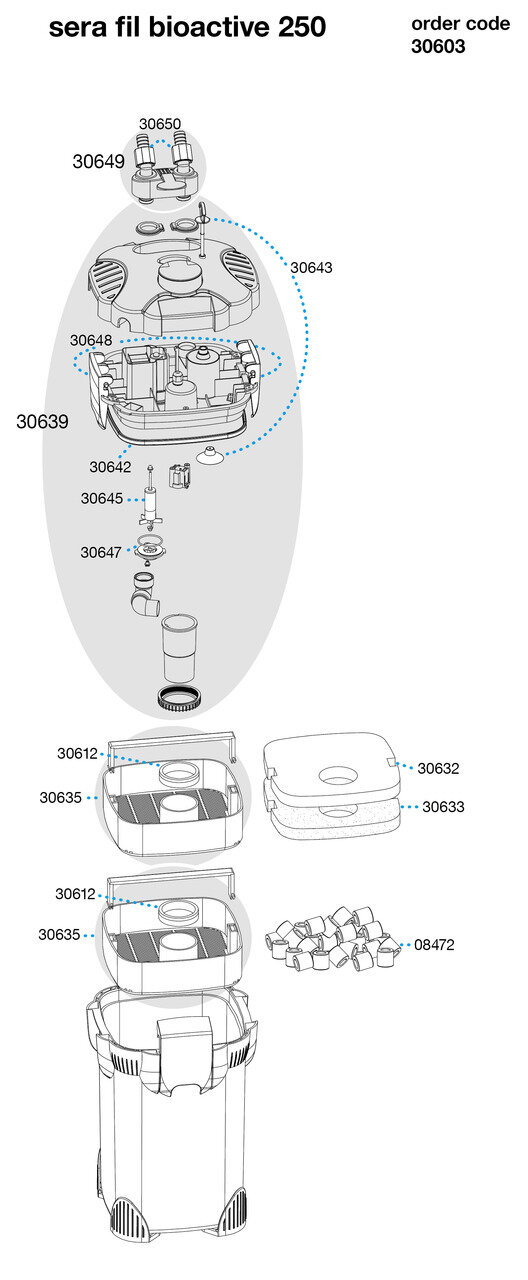 sera fil bioactive 250

order code
30603

30650
30649
30643
30648
30639
30642
30645
30647
30612
30635
30632
30633
30612
30635
08472