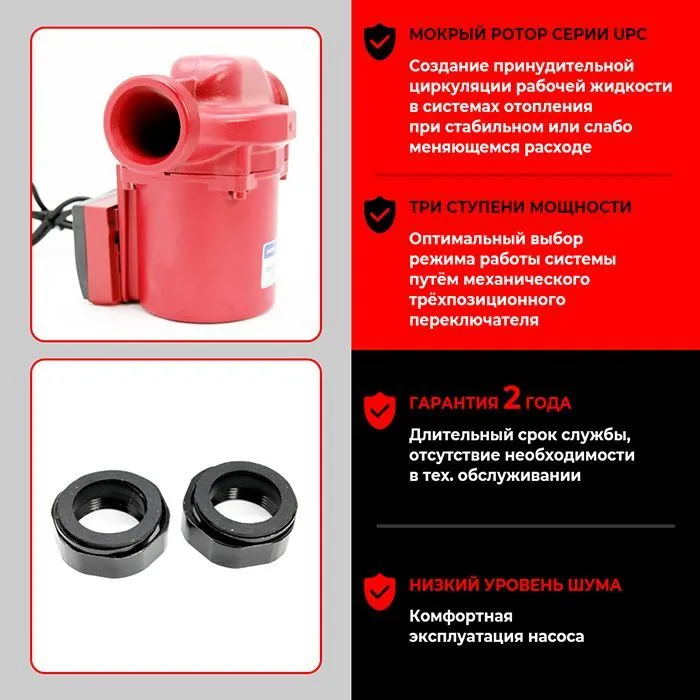 МОКРЫЙ РОТОР СЕРИИ UPC

Создание принудительной циркуляции рабочей жидкости в системах отопления при стабильном или слабо меняющемся расходе

ТРИ СТУПЕНИ МОЩНОСТИ

Оптимальный выбор режима работы системы путём механического трёхпозиционного переключателя

ГАРАНТИЯ 2 ГОДА

Длительный срок службы, отсутствие необходимости в тех. обслуживании

НИЗКИЙ УРОВЕНЬ ШУМА

Комфортная эксплуатация насоса