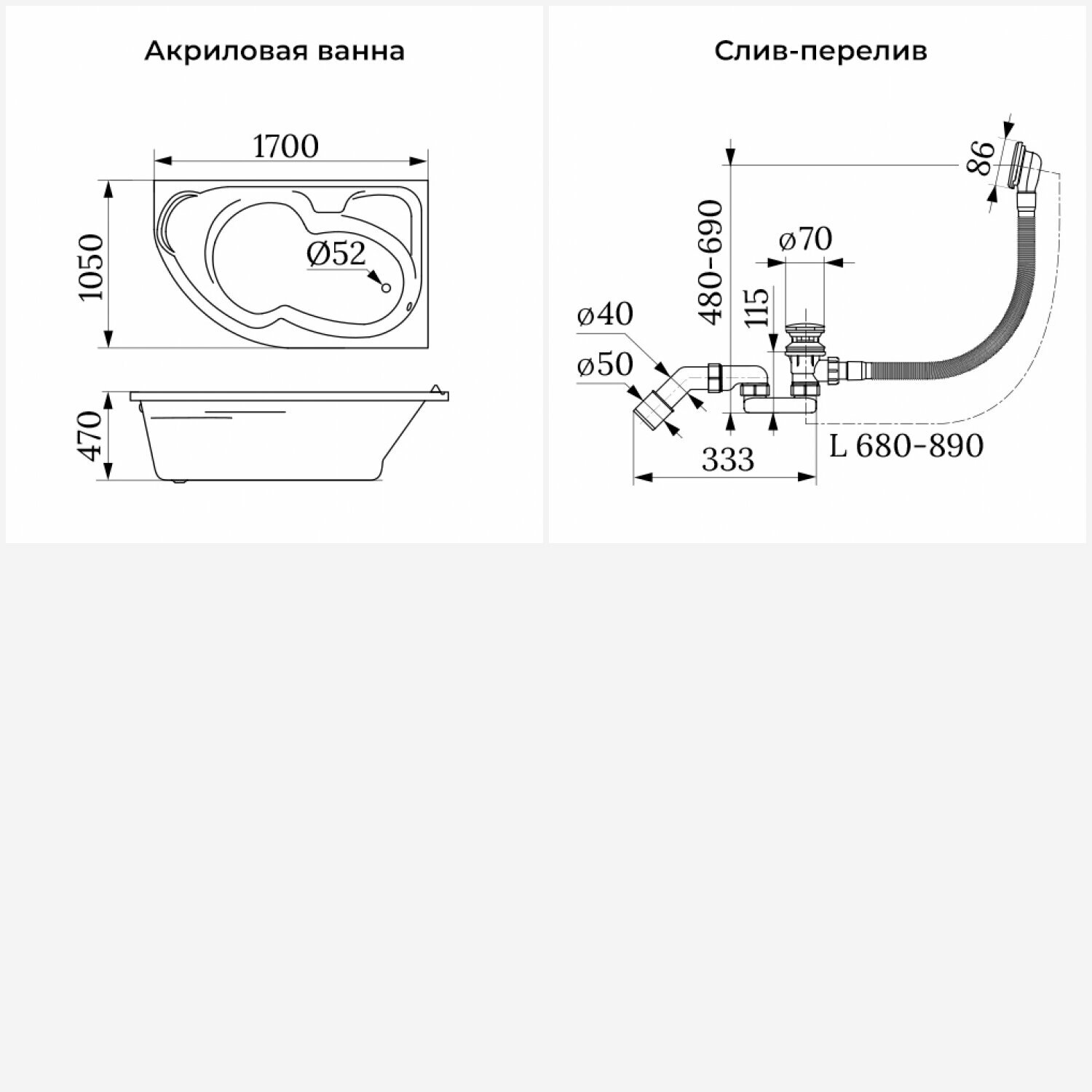 Акриловая ванна

1700

1050

Ø52

470

Слив-перелив

86

480-690

ø70

115

ø40

ø50

333

L 680-890