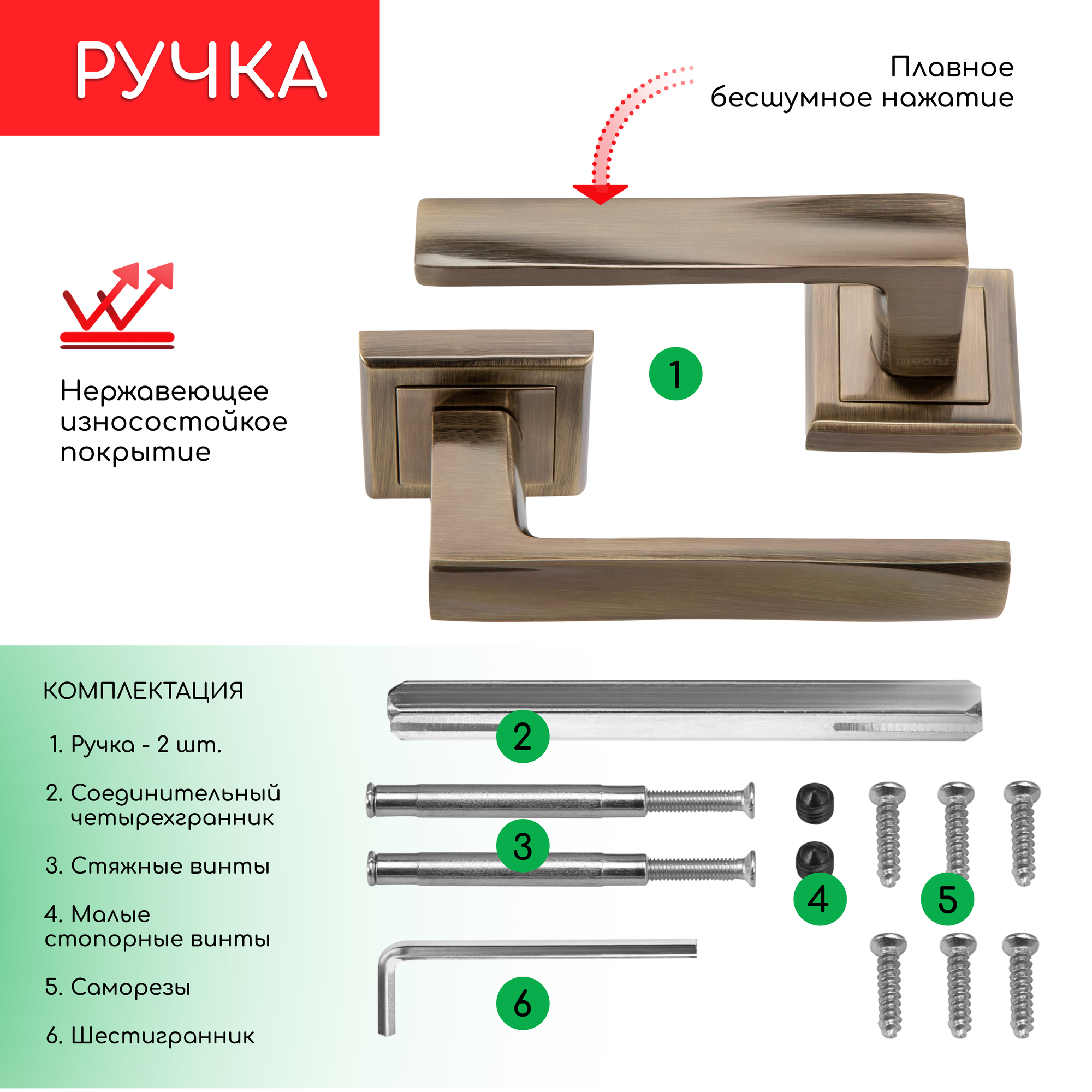 РУЧКА

Плавное бесшумное нажатие

Нержавеющее износостойкое покрытие

1

КОМПЛЕКТАЦИЯ

1. Ручка - 2 шт.

2. Соединительный четырехгранник

3. Стяжные винты

4. Малые стопорные винты

5. Саморезы

6. Шестигранник

2

3

4

5

6