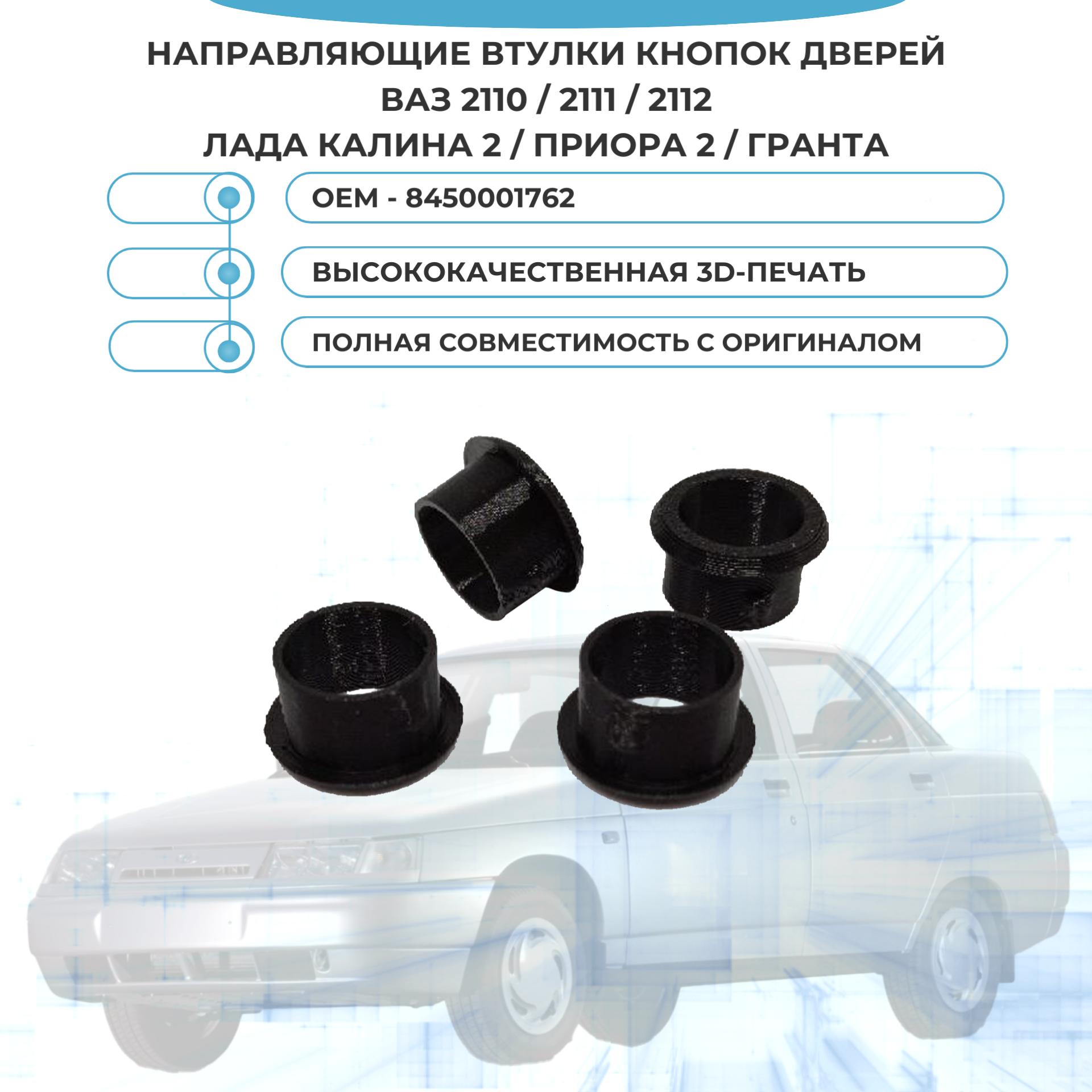 НАПРАВЛЯЮЩИЕ ВТУЛКИ КНОПОК ДВЕРЕЙ
ВАЗ 2110 / 2111 / 2112
ЛАДА КАЛИНА 2 / ПРИОРА 2 / ГРАНТА

OEM - 8450001762

ВЫСОКОКАЧЕСТВЕННАЯ 3D-ПЕЧАТЬ

ПОЛНАЯ СОВМЕСТИМОСТЬ С ОРИГИНАЛОМ