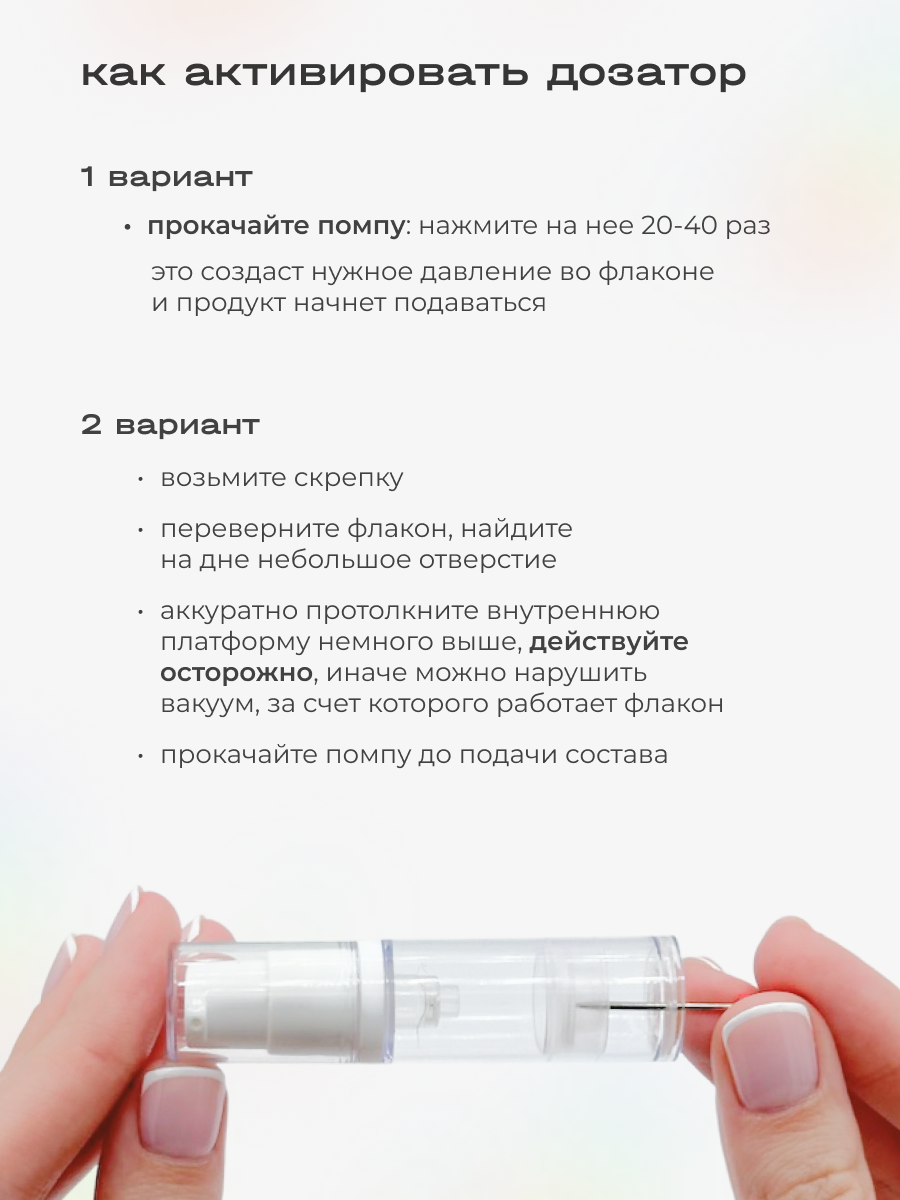 как активировать дозатор

1 вариант

• прокачайте помпу: нажмите на нее 20-40 раз

это создаст нужное давление во флаконе и продукт начнет подаваться

2 вариант

• возьмите скрепку

• переверните флакон, найдите на дне небольшое отверстие

• аккуратно протолкните внутреннюю платформу немного выше, действуйте осторожно, иначе можно нарушить вакуум, за счет которого работает флакон

• прокачайте помпу до подачи состава