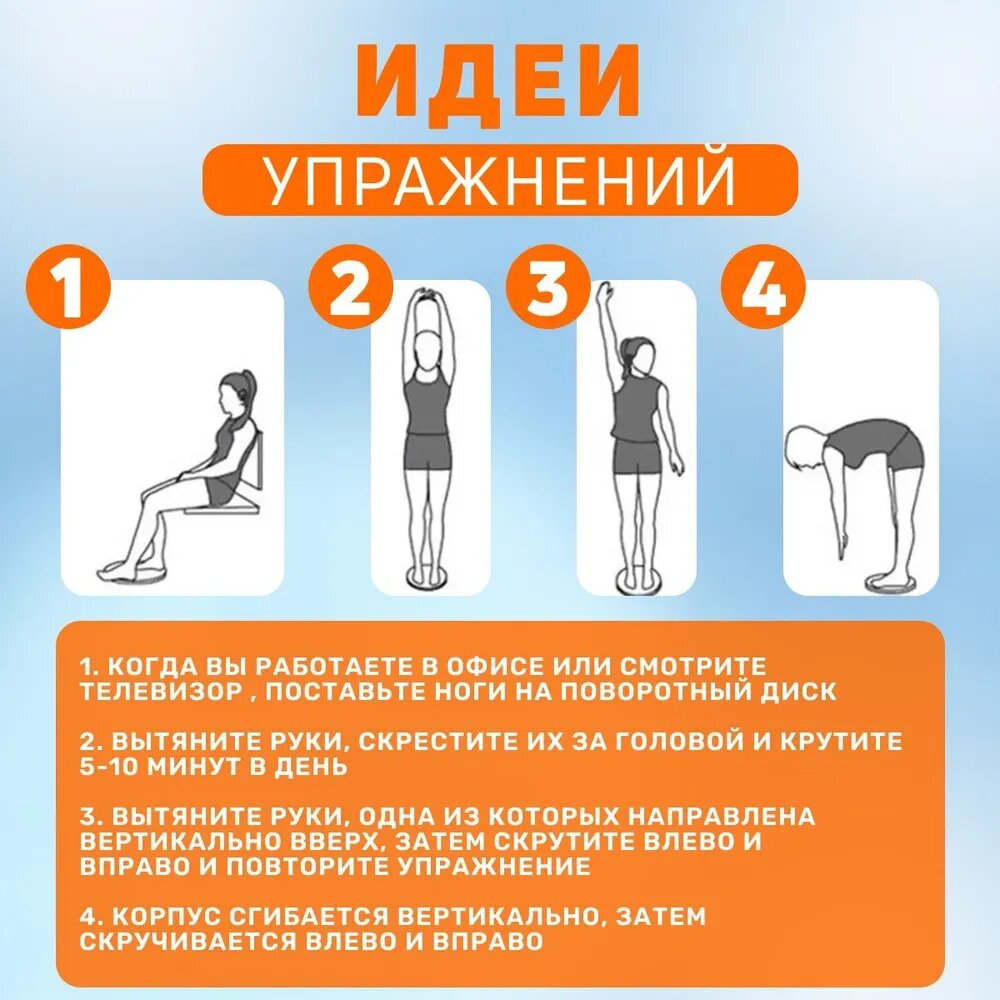 ИДЕИ
УПРАЖНЕНИЙ

1

2

3

4

1. КОГДА ВЫ РАБОТАЕТЕ В ОФИСЕ ИЛИ СМОТРИТЕ ТЕЛЕВИЗОР , ПОСТАВЬТЕ НОГИ НА ПОВОРОТНЫЙ ДИСК

2. ВЫТЯНИТЕ РУКИ, СКРЕСТИТЕ ИХ ЗА ГОЛОВОЙ И КРУТИТЕ 5-10 МИНУТ В ДЕНЬ

3. ВЫТЯНИТЕ РУКИ, ОДНА ИЗ КОТОРЫХ НАПРАВЛЕНА ВЕРТИКАЛЬНО ВВЕРХ, ЗАТЕМ СКРУТИТЕ ВЛЕВО И ВПРАВО И ПОВТОРИТЕ УПРАЖНЕНИЕ

4. КОРПУС СГИБАЕТСЯ ВЕРТИКАЛЬНО, ЗАТЕМ СКРУЧИВАЕТСЯ ВЛЕВО И ВПРАВО