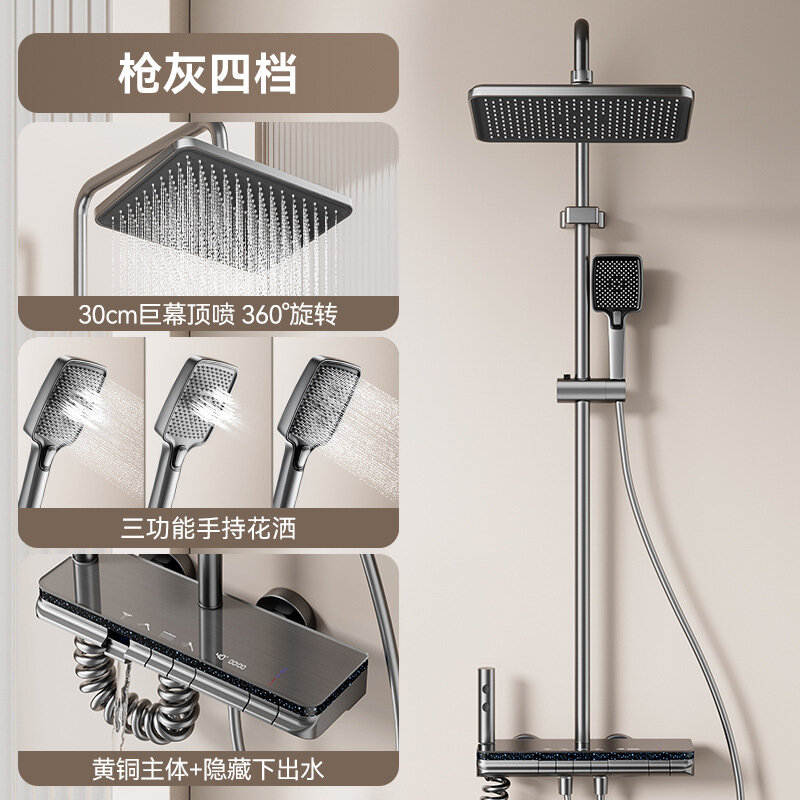 枪灰四档

30cm巨幕顶喷 360°旋转

三功能手持花洒

黄铜主体+隐藏下出水