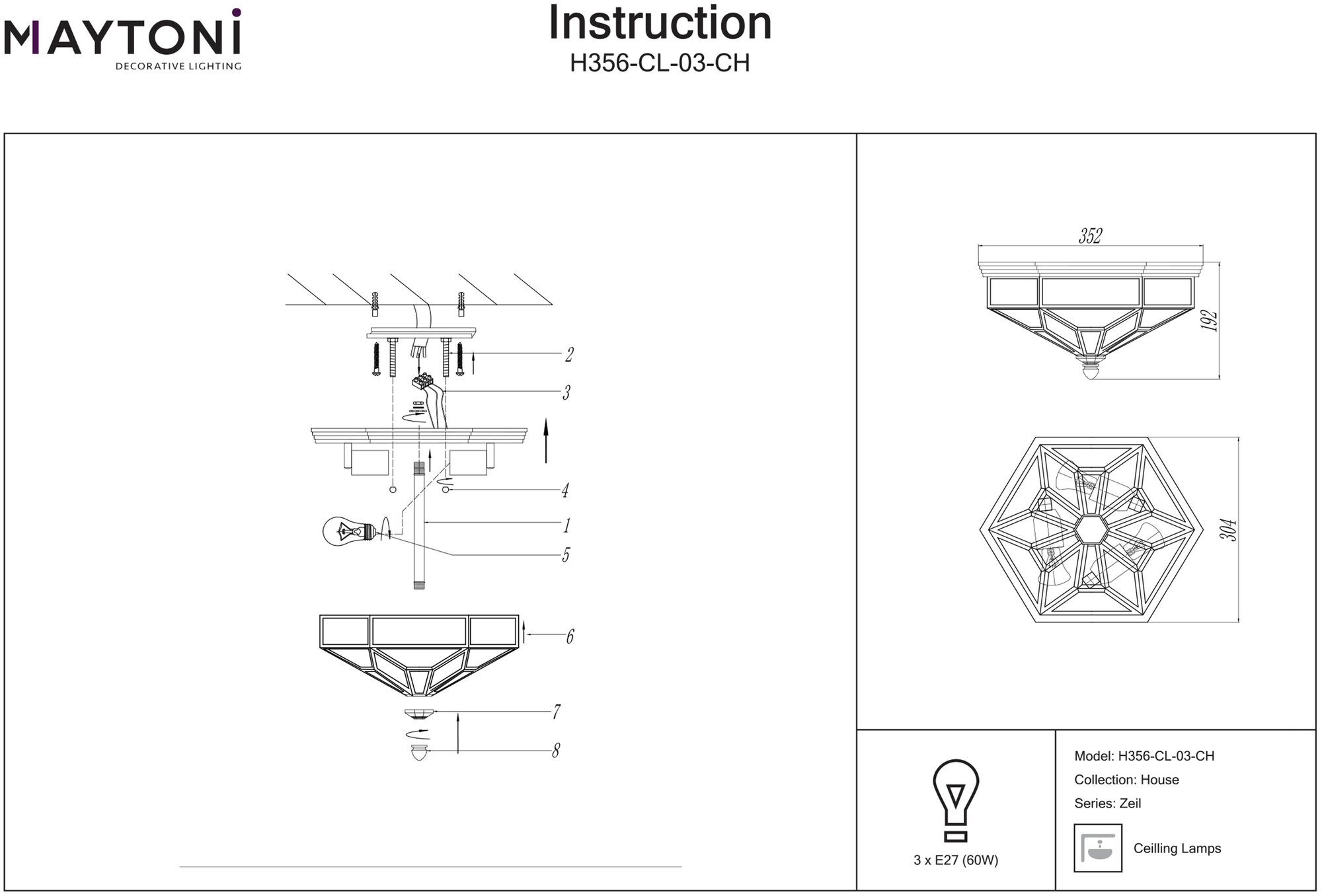 MAYTONI
DECORATIVE LIGHTING

Instruction
H356-CL-03-CH

2
3
4
1
5
6
7
8

352
192
304

3 x E27 (60W)

Model: H356-CL-03-CH
Collection: House
Series: Zeil
Ceilling Lamps